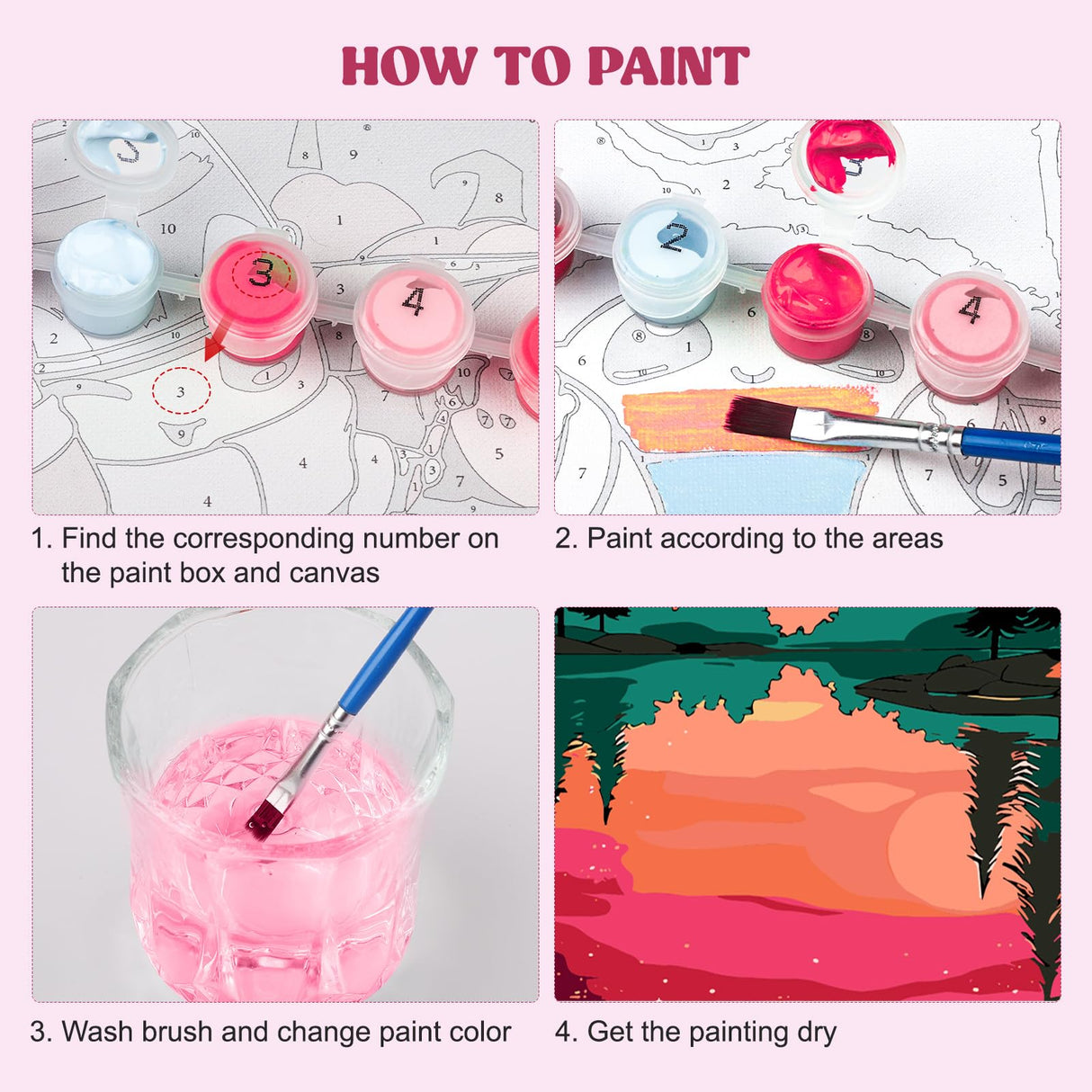 HOW TO PAINT

1. Find the corresponding number on the paint box and canvas

2. Paint according to the areas

3. Wash brush and change paint color

4. Get the painting dry