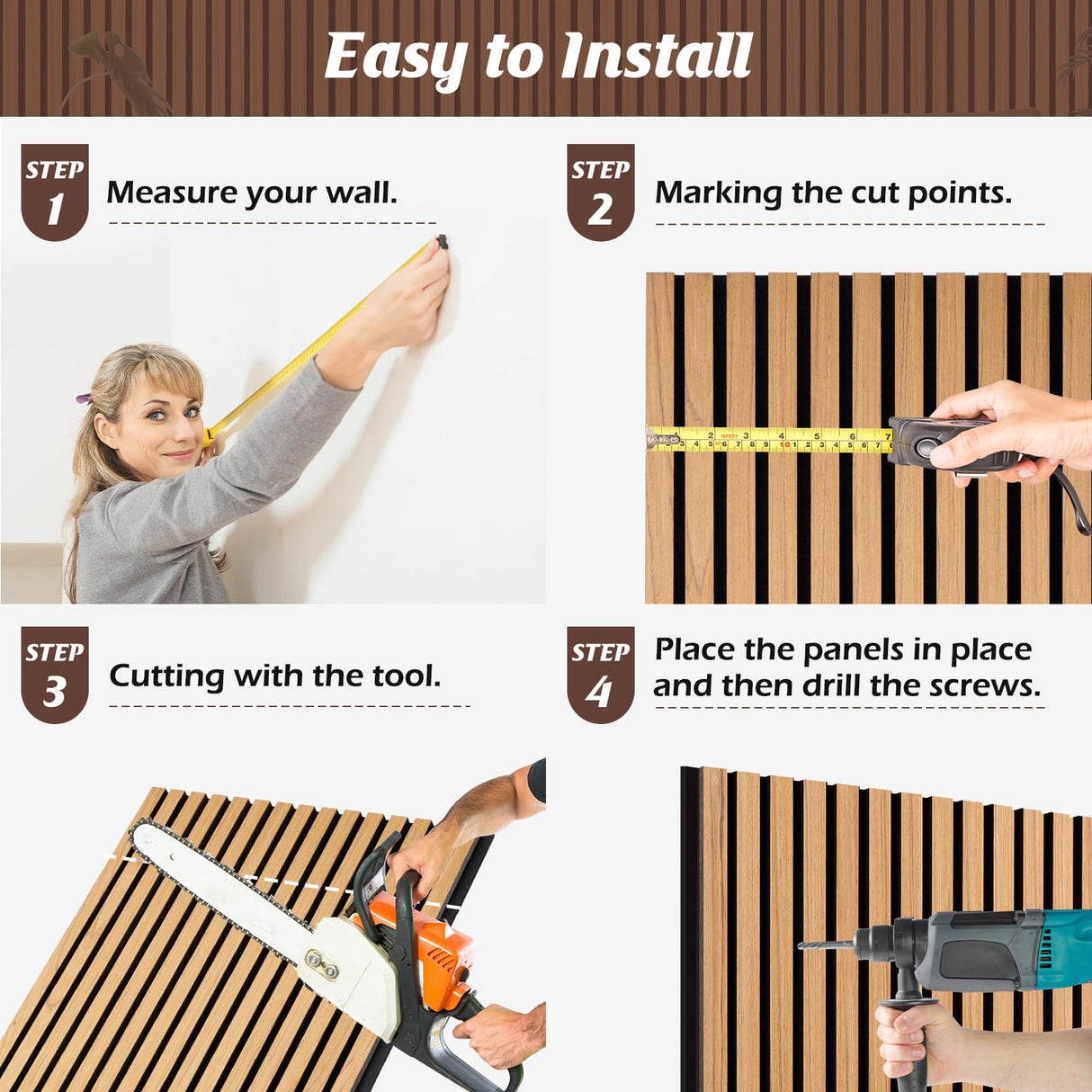 Easy to Install

STEP 1
Measure your wall.

STEP 2
Marking the cut points.

STEP 3
Cutting with the tool.

STEP 4
Place the panels in place and then drill the screws.