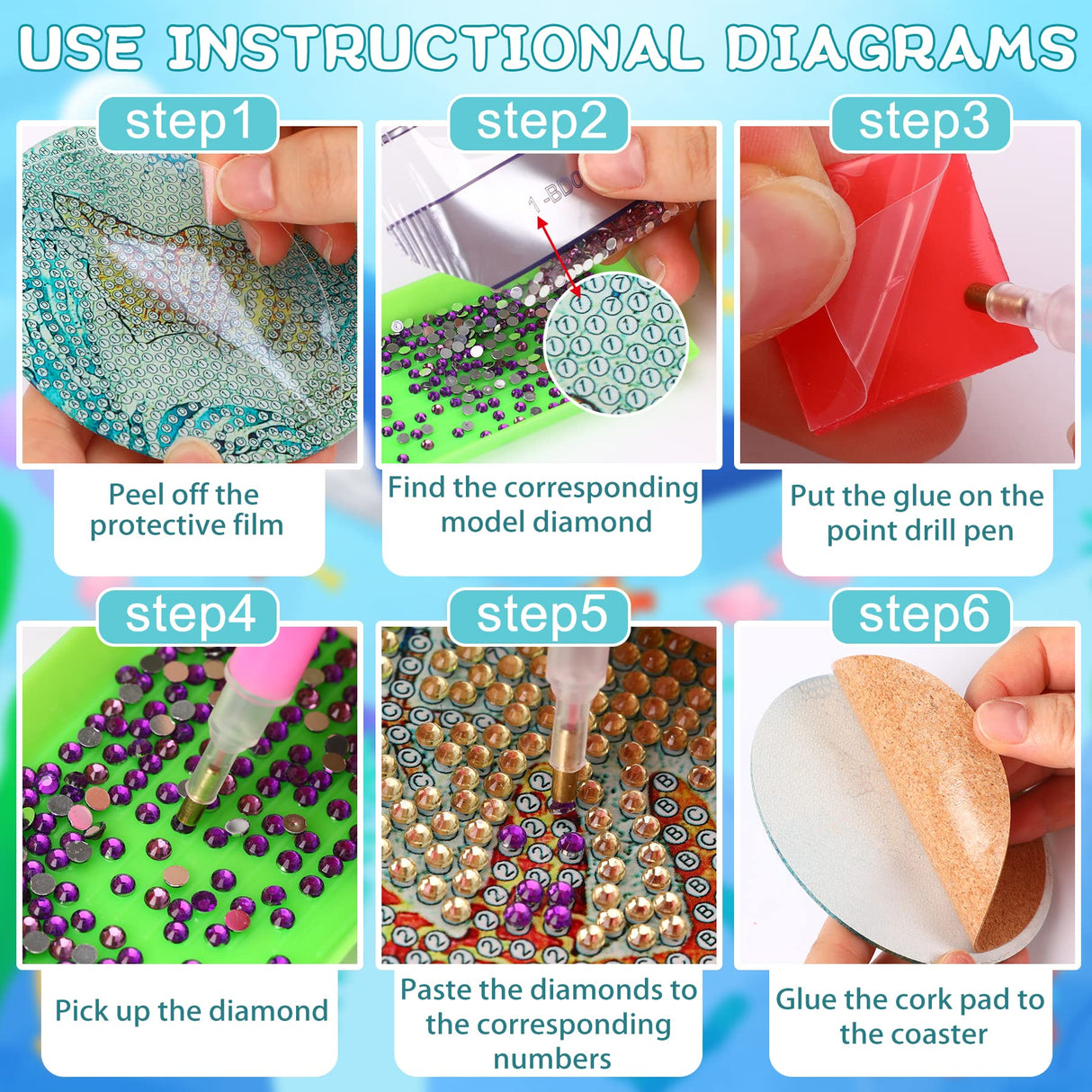 USE INSTRUCTIONAL DIAGRAMS

step1

Peel off the protective film

step2

1-B00

Find the corresponding model diamond

step3

Put the glue on the point drill pen

step4

Pick up the diamond

step5

Paste the diamonds to the corresponding numbers

step6

Glue the cork pad to the coaster