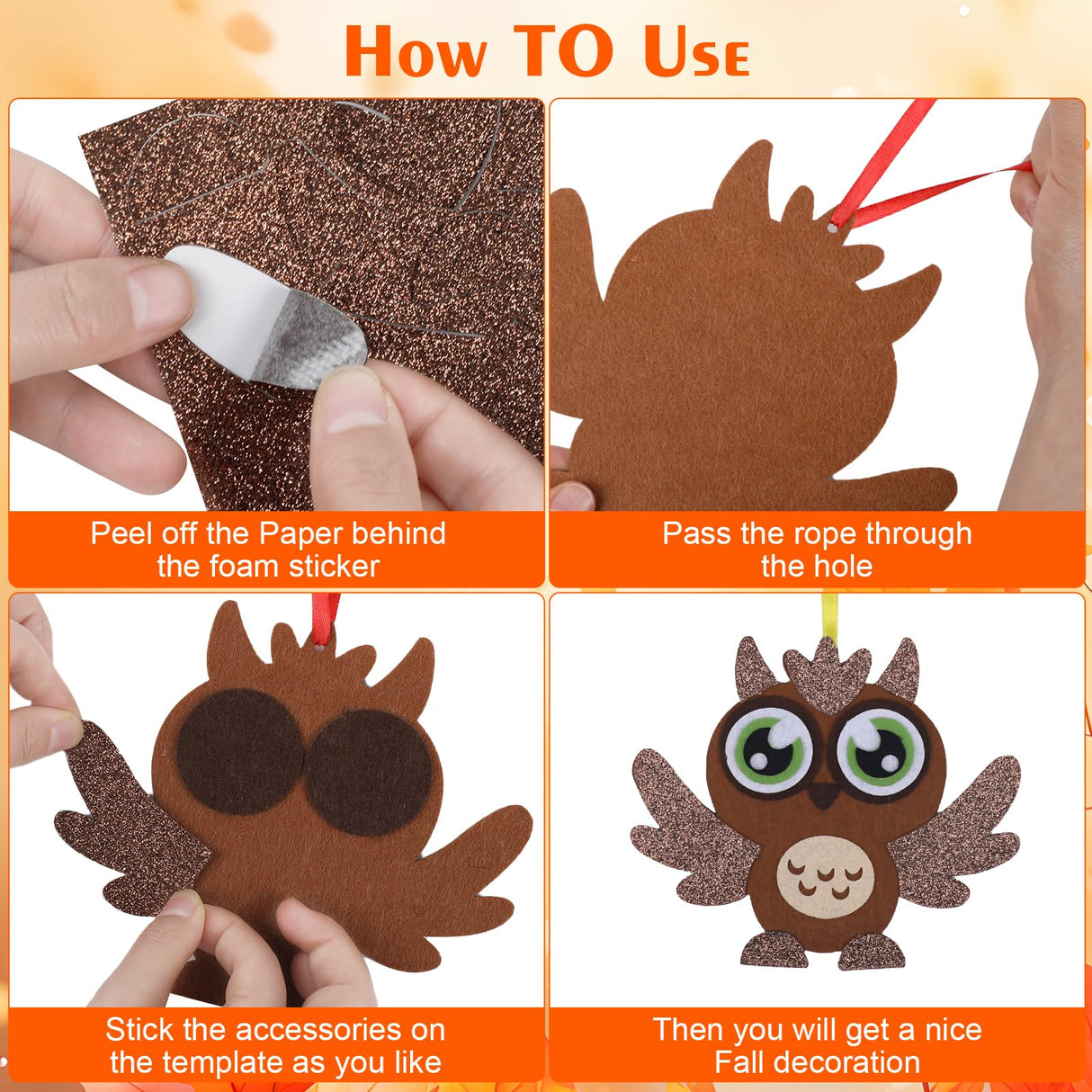 How TO Use

Peel off the Paper behind the foam sticker

Pass the rope through the hole

Stick the accessories on the template as you like

Then you will get a nice Fall decoration