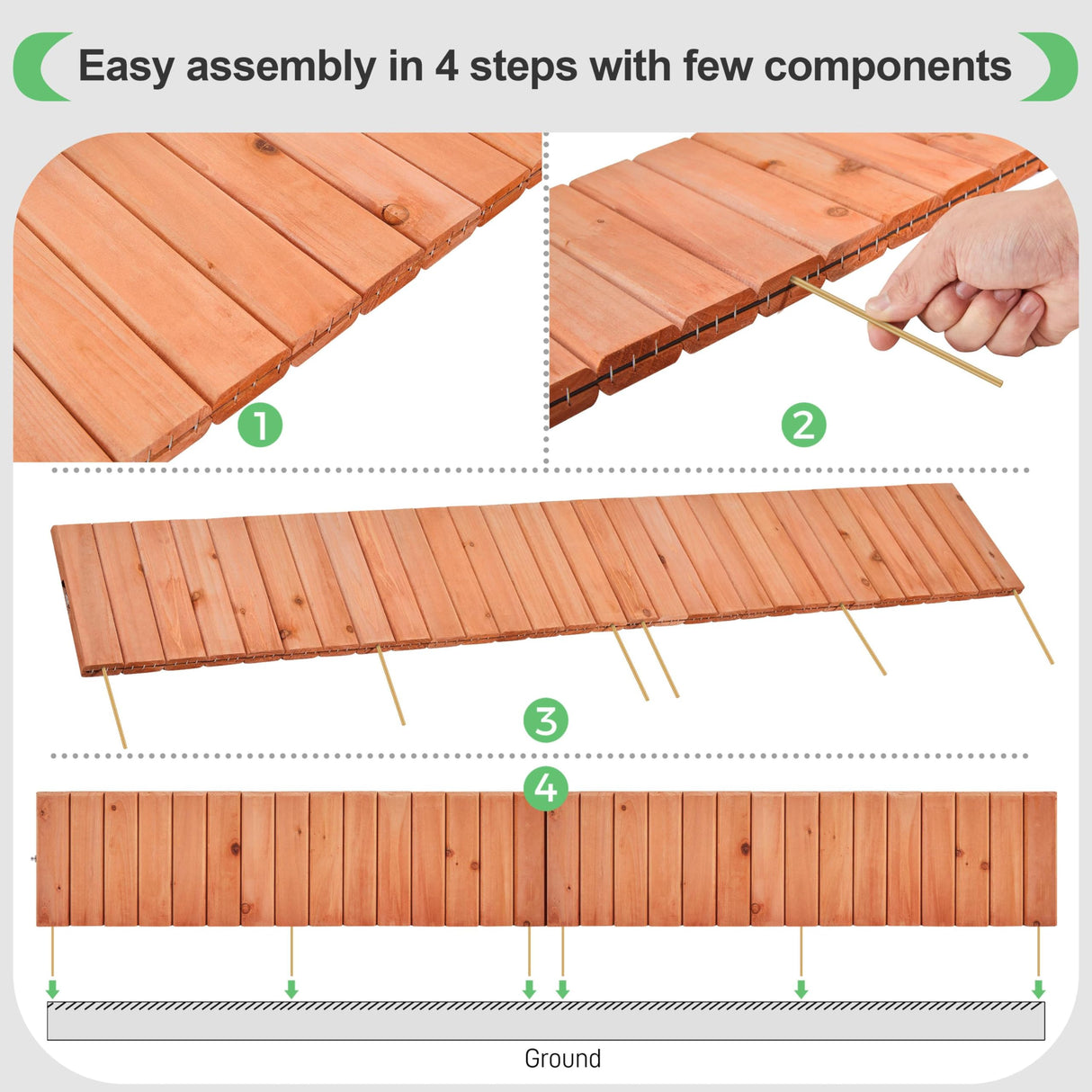 Easy assembly in 4 steps with few components

1

2

3

4

Ground