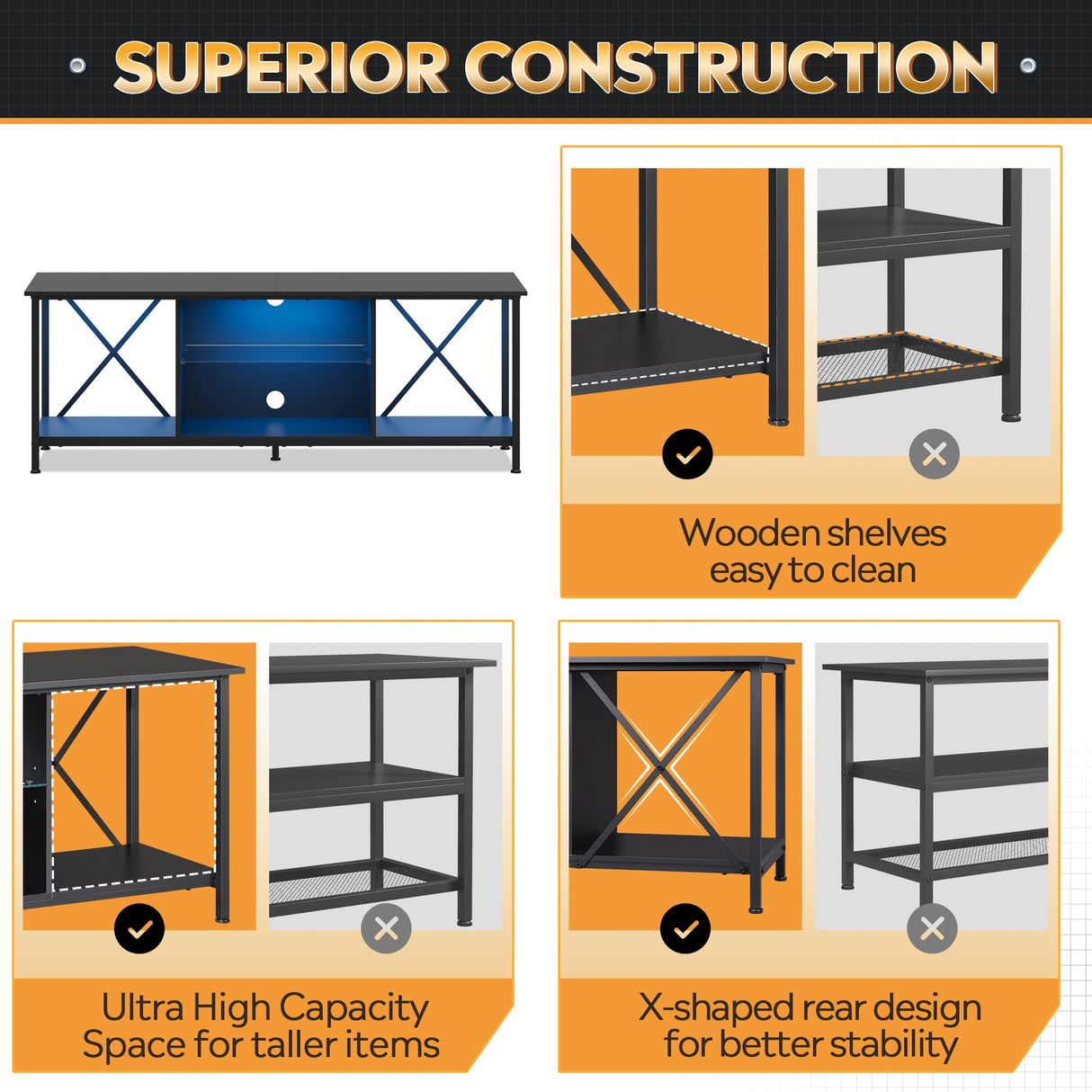 SUPERIOR CONSTRUCTION

Wooden shelves easy to clean

Ultra High Capacity Space for taller items

X-shaped rear design for better stability