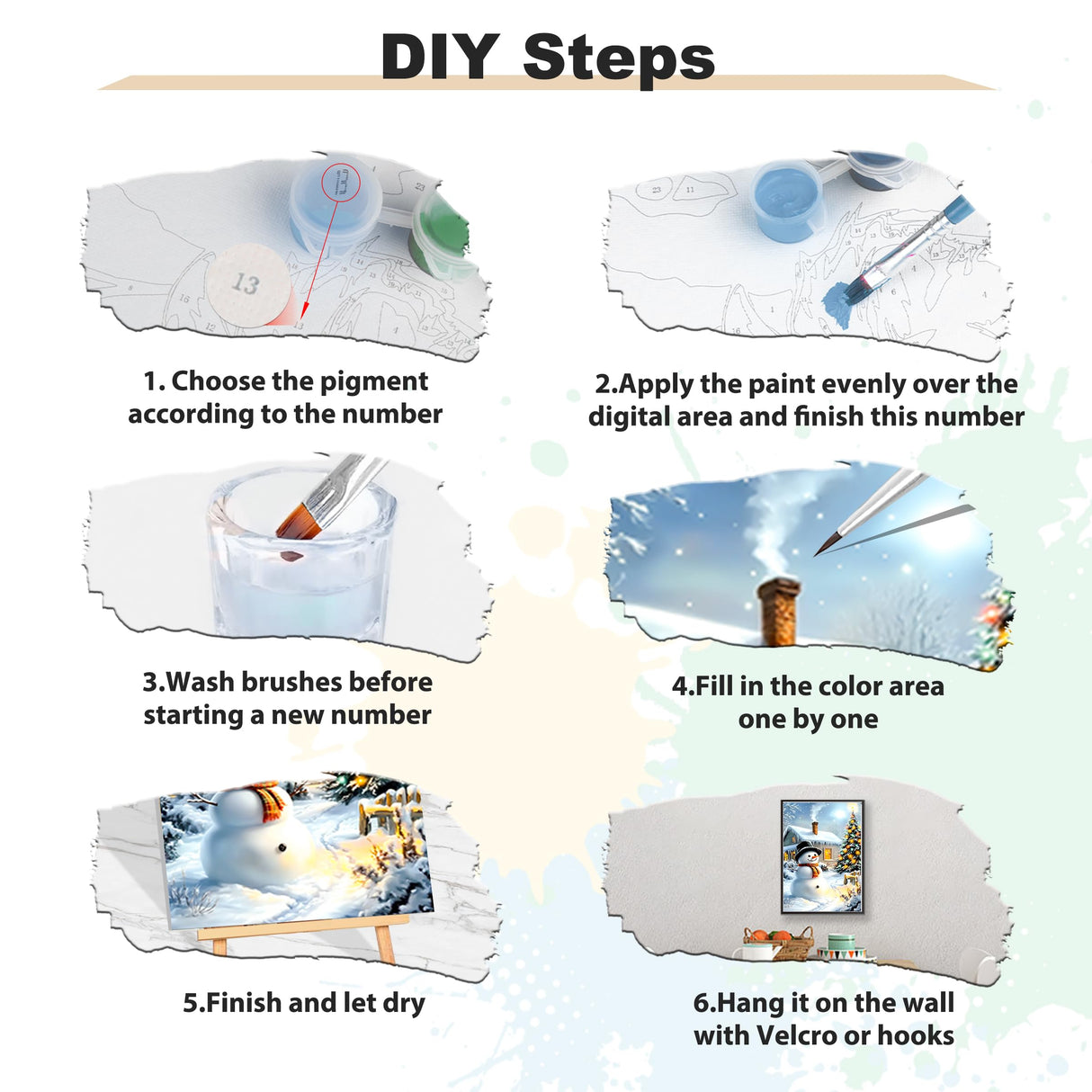 DIY Steps

13

1. Choose the pigment according to the number

2.Apply the paint evenly over the digital area and finish this number

3.Wash brushes before starting a new number

4.Fill in the color area one by one

5.Finish and let dry

6.Hang it on the wall with Velcro or hooks