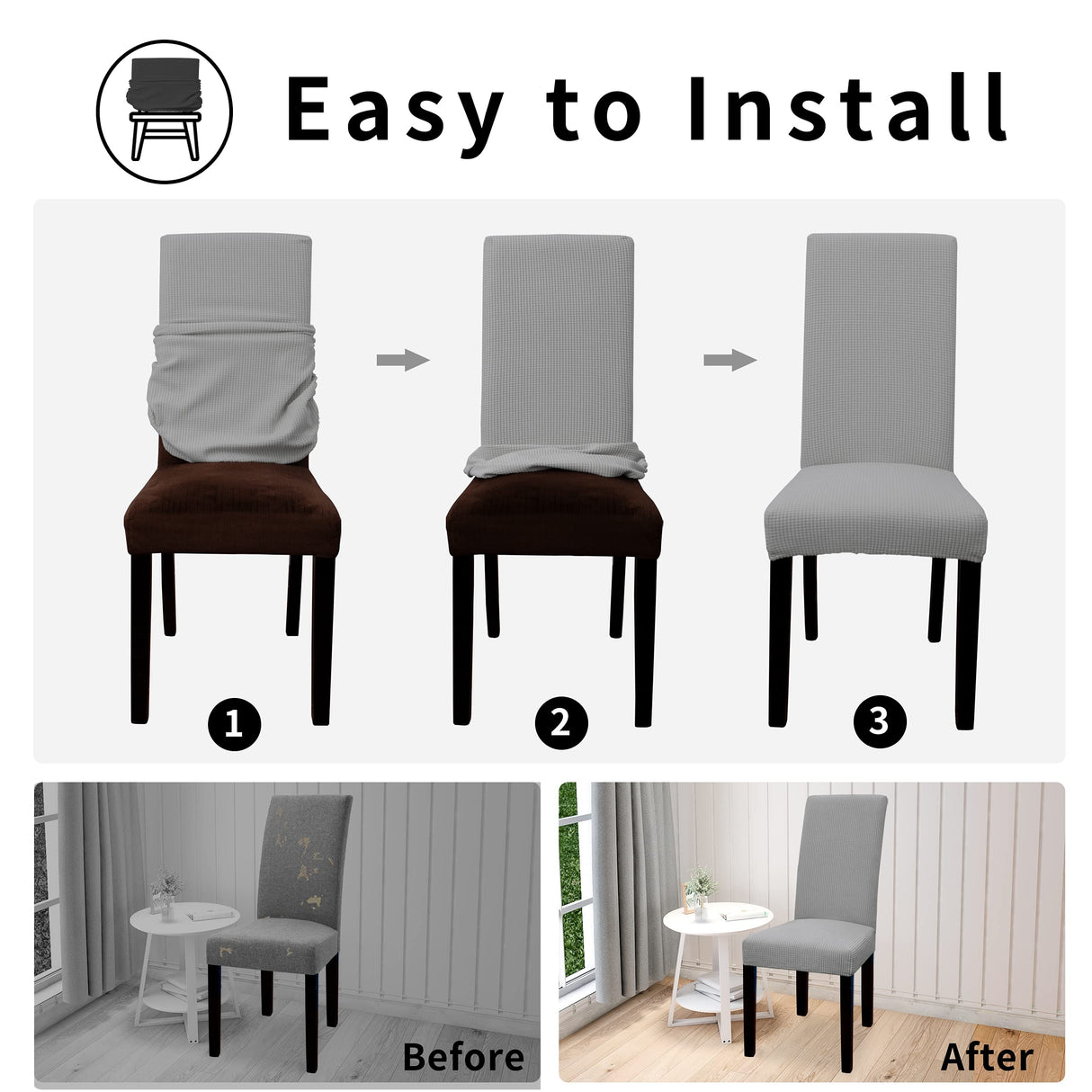 Easy to Install

1

2

3

Before

After