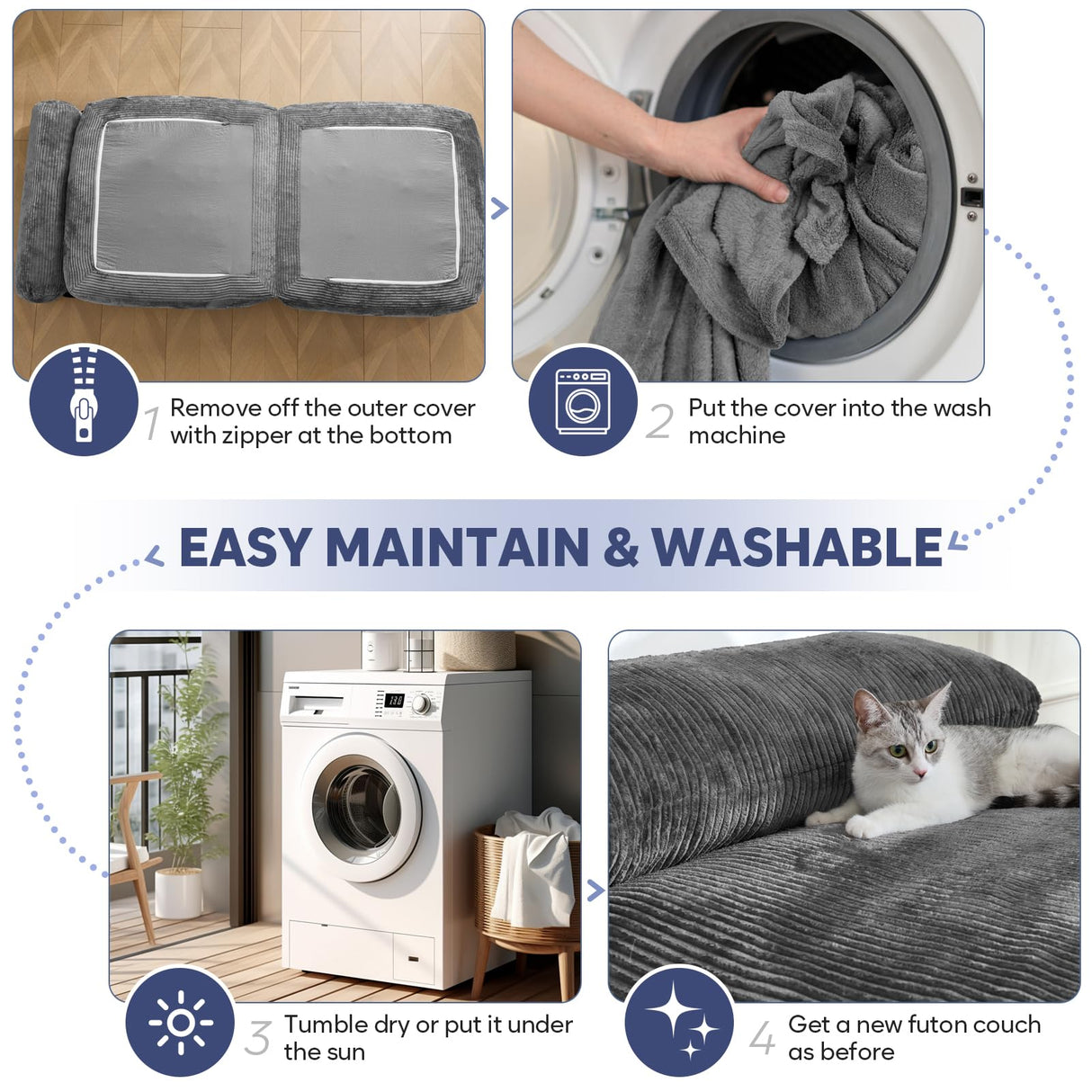 1 Remove off the outer cover with zipper at the bottom

2 Put the cover into the wash machine

EASY MAINTAIN & WASHABLE

3 Tumble dry or put it under the sun

4 Get a new futon couch as before