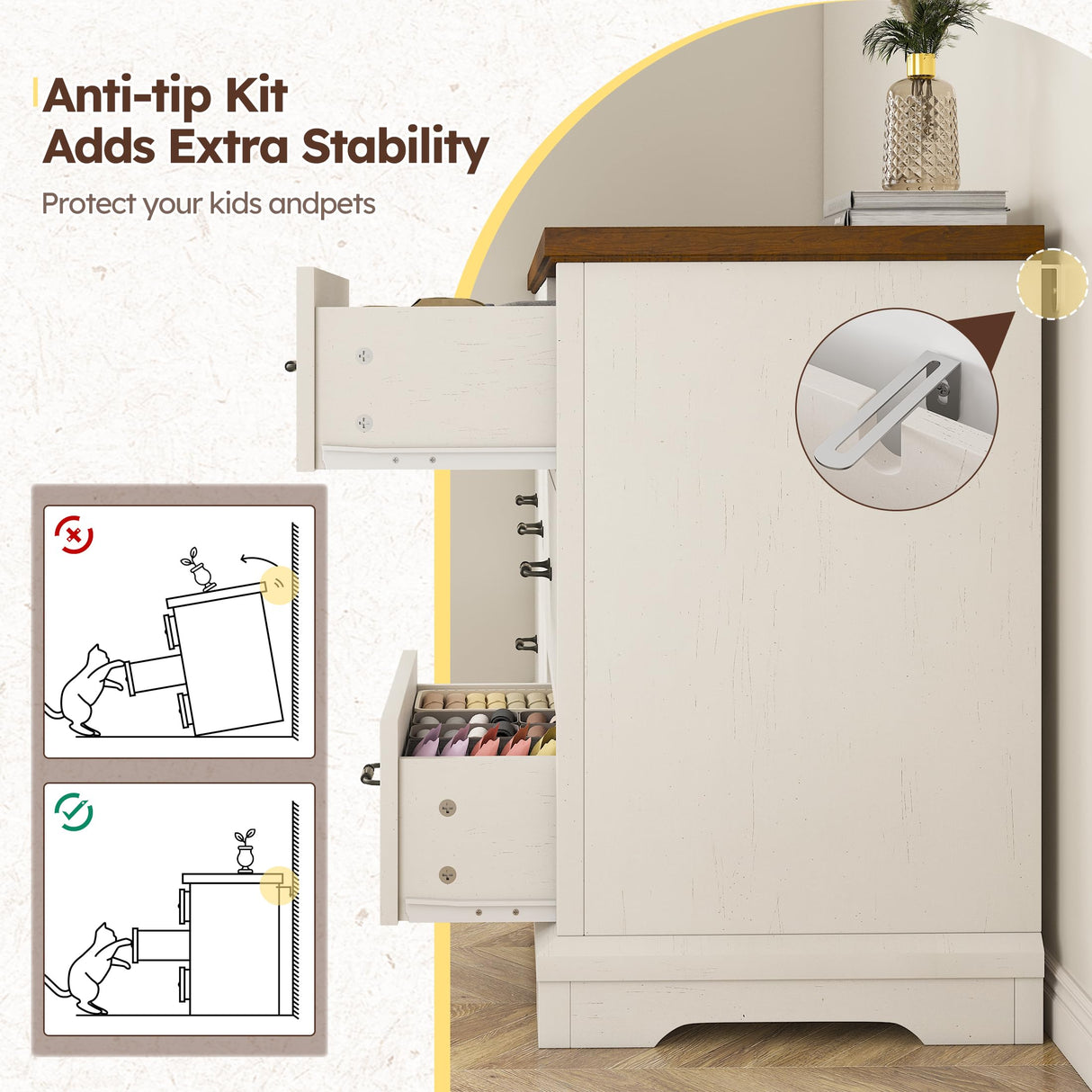 Anti-tip Kit
Adds Extra Stability

Protect your kids andpets