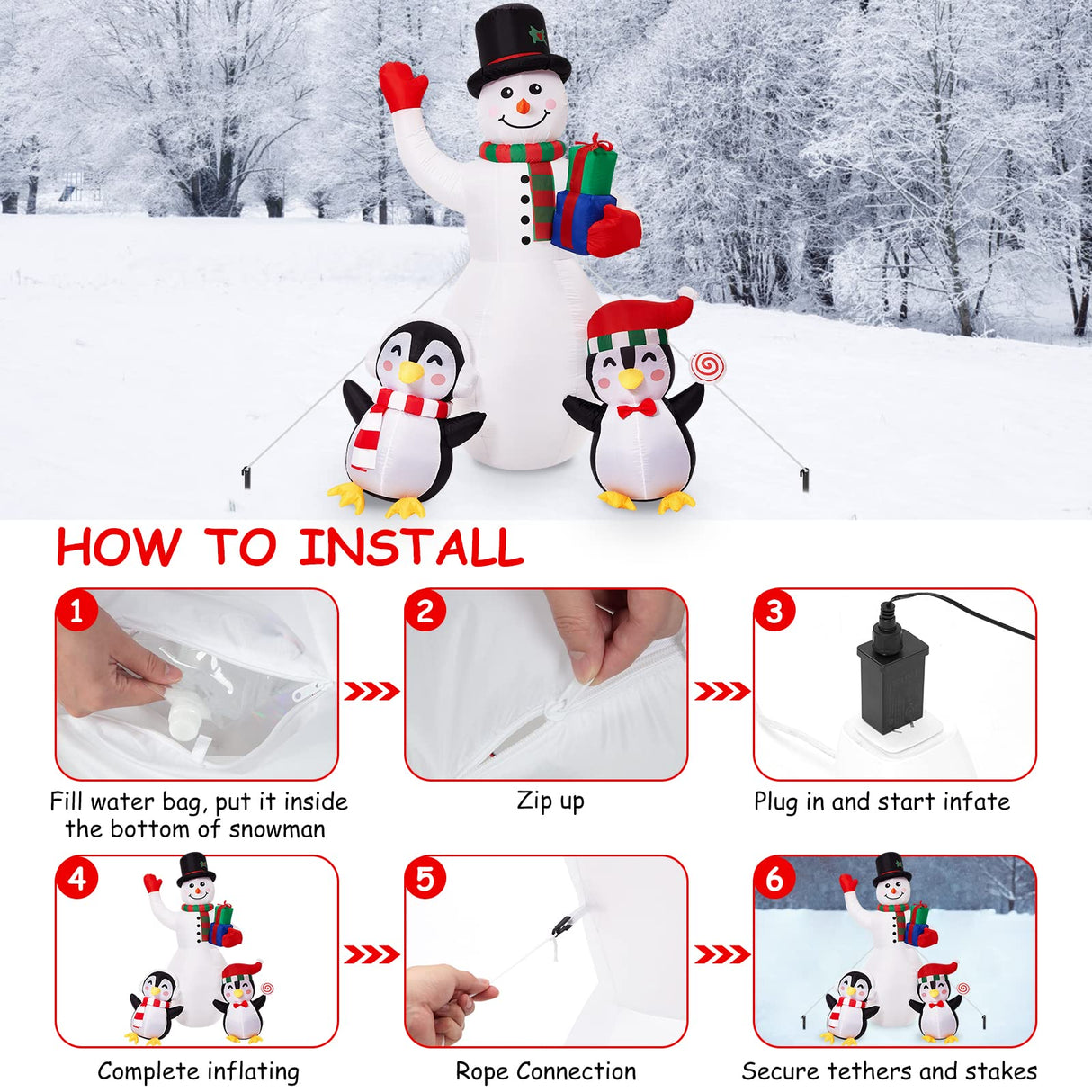 HOW TO INSTALL

1

Fill water bag, put it inside the bottom of snowman

2

Zip up

3

Plug in and start infate

4

Complete inflating

5

Rope Connection

6

Secure tethers and stakes