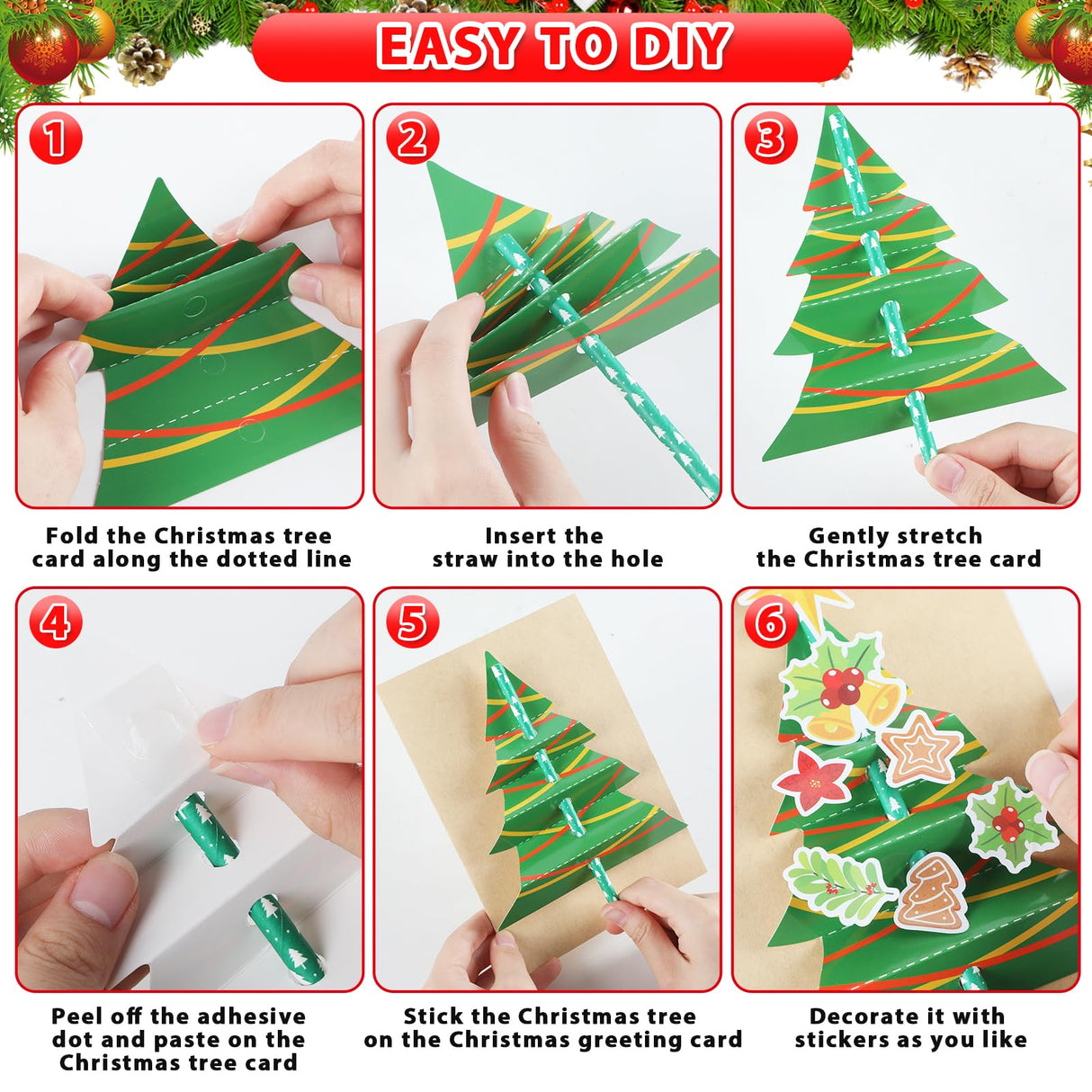 EASY TO DIY

1

Fold the Christmas tree card along the dotted line

2

Insert the straw into the hole

3

Gently stretch the Christmas tree card

4

Peel off the adhesive dot and paste on the Christmas tree card

5

Stick the Christmas tree on the Christmas greeting card

6

Decorate it with stickers as you like