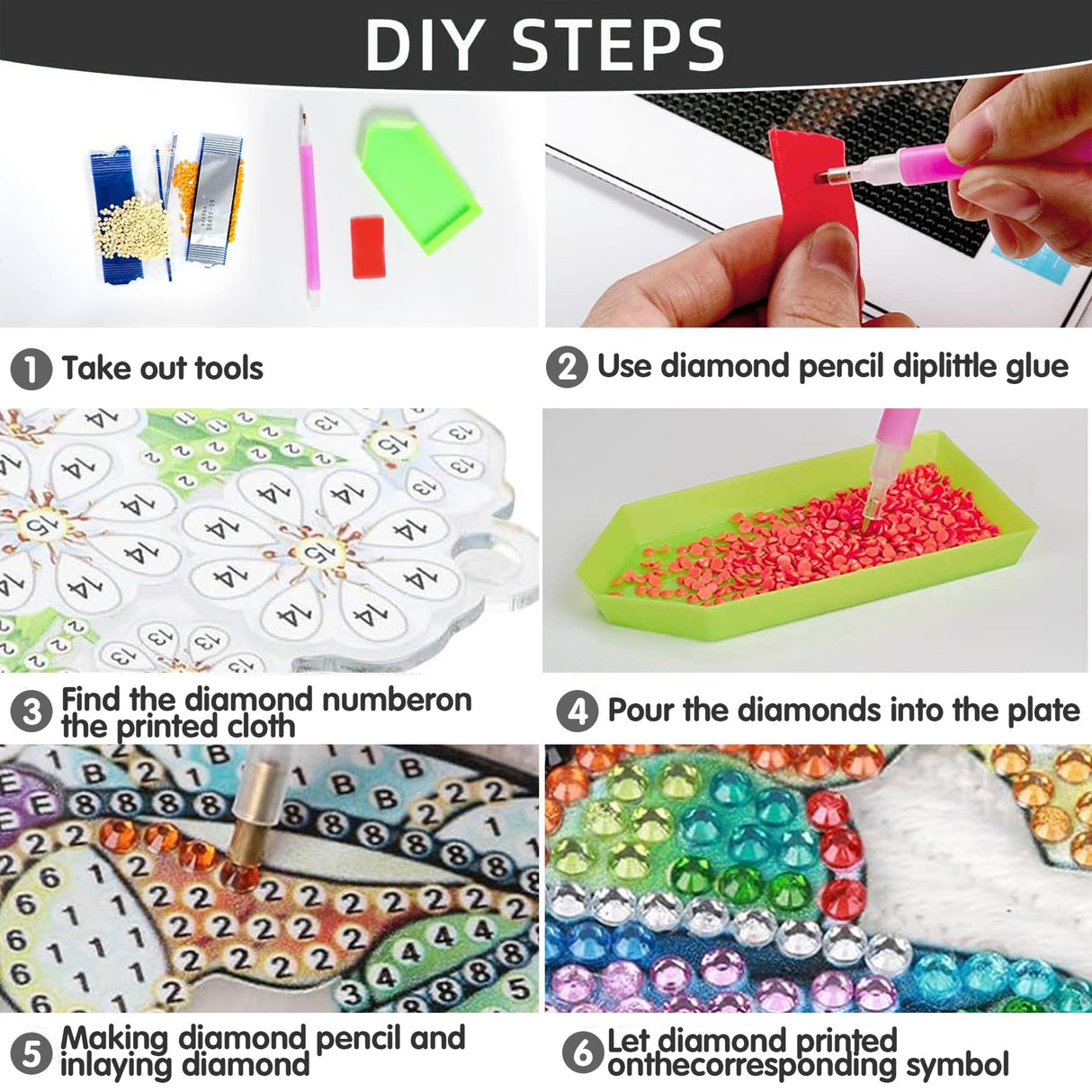 DIY STEPS

1 Take out tools

2 Use diamond pencil diplittle glue

3 Find the diamond numberon the printed cloth

4 Pour the diamonds into the plate

5 Making diamond pencil and inlaying diamond

6 Let diamond printed onthecorresponding symbol