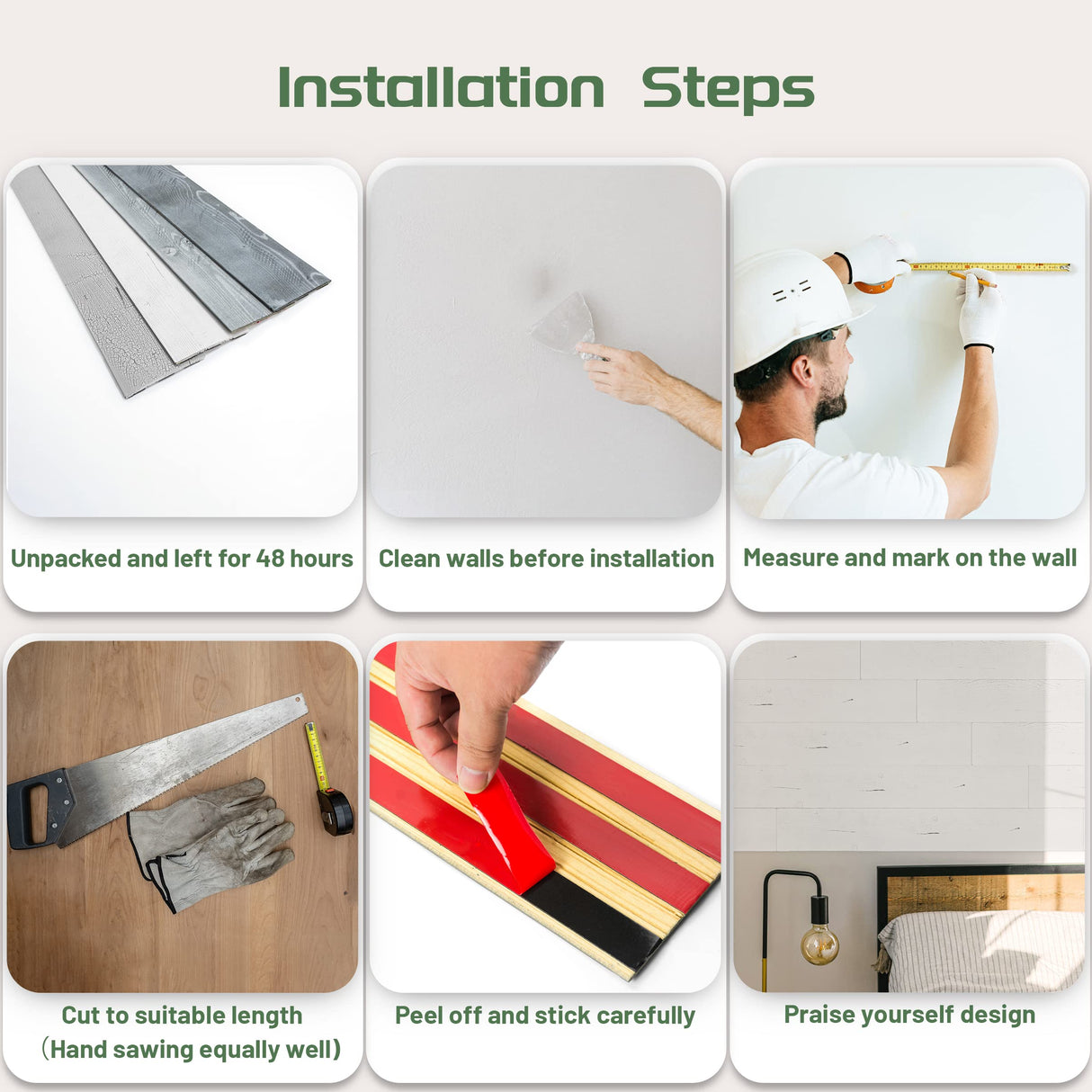 Installation Steps

Unpacked and left for 48 hours

Clean walls before installation

Measure and mark on the wall

Cut to suitable length
(Hand sawing equally well)

Peel off and stick carefully

Praise yourself design