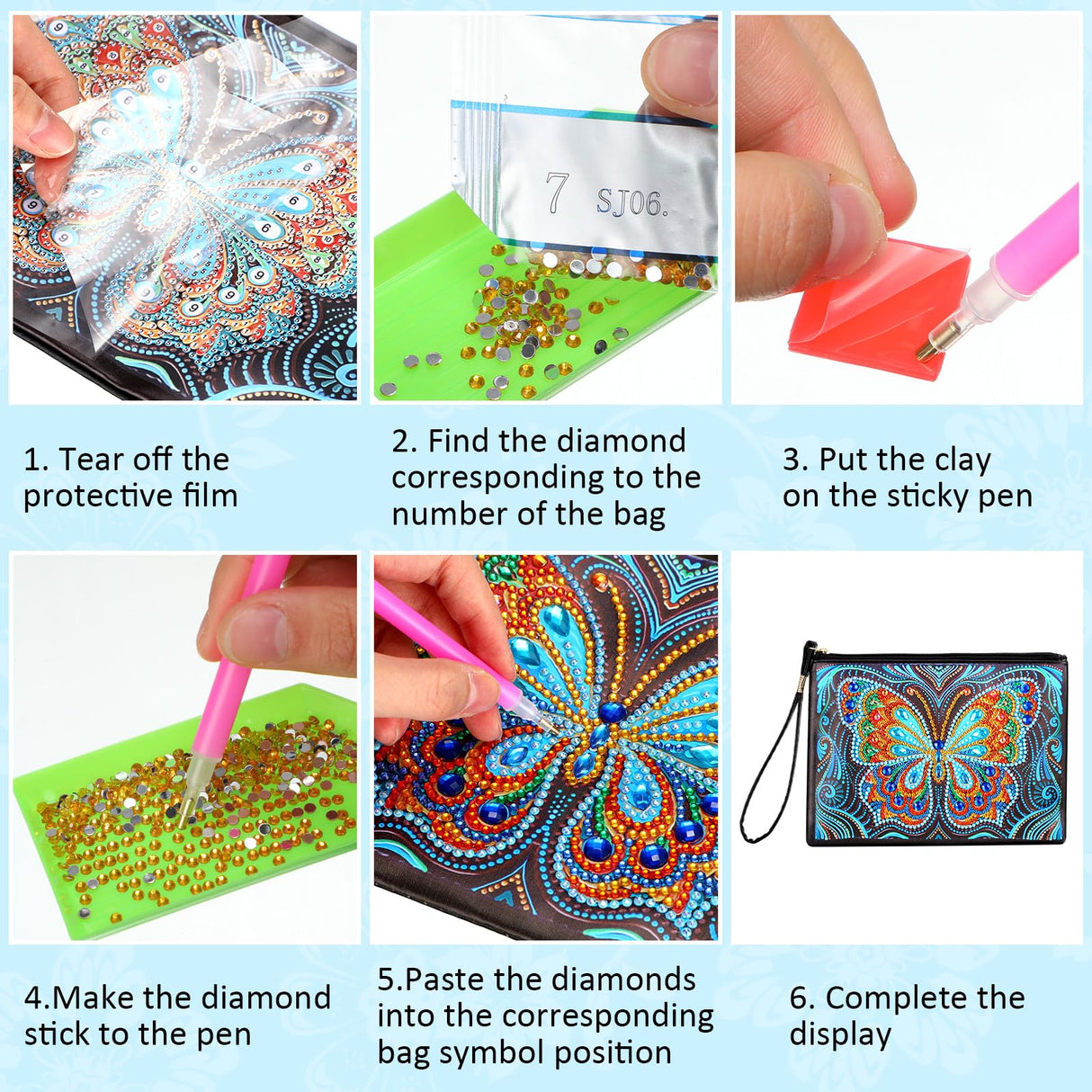 7 SJ06.

1. Tear off the protective film

2. Find the diamond corresponding to the number of the bag

3. Put the clay on the sticky pen

4.Make the diamond stick to the pen

5.Paste the diamonds into the corresponding bag symbol position

6. Complete the display