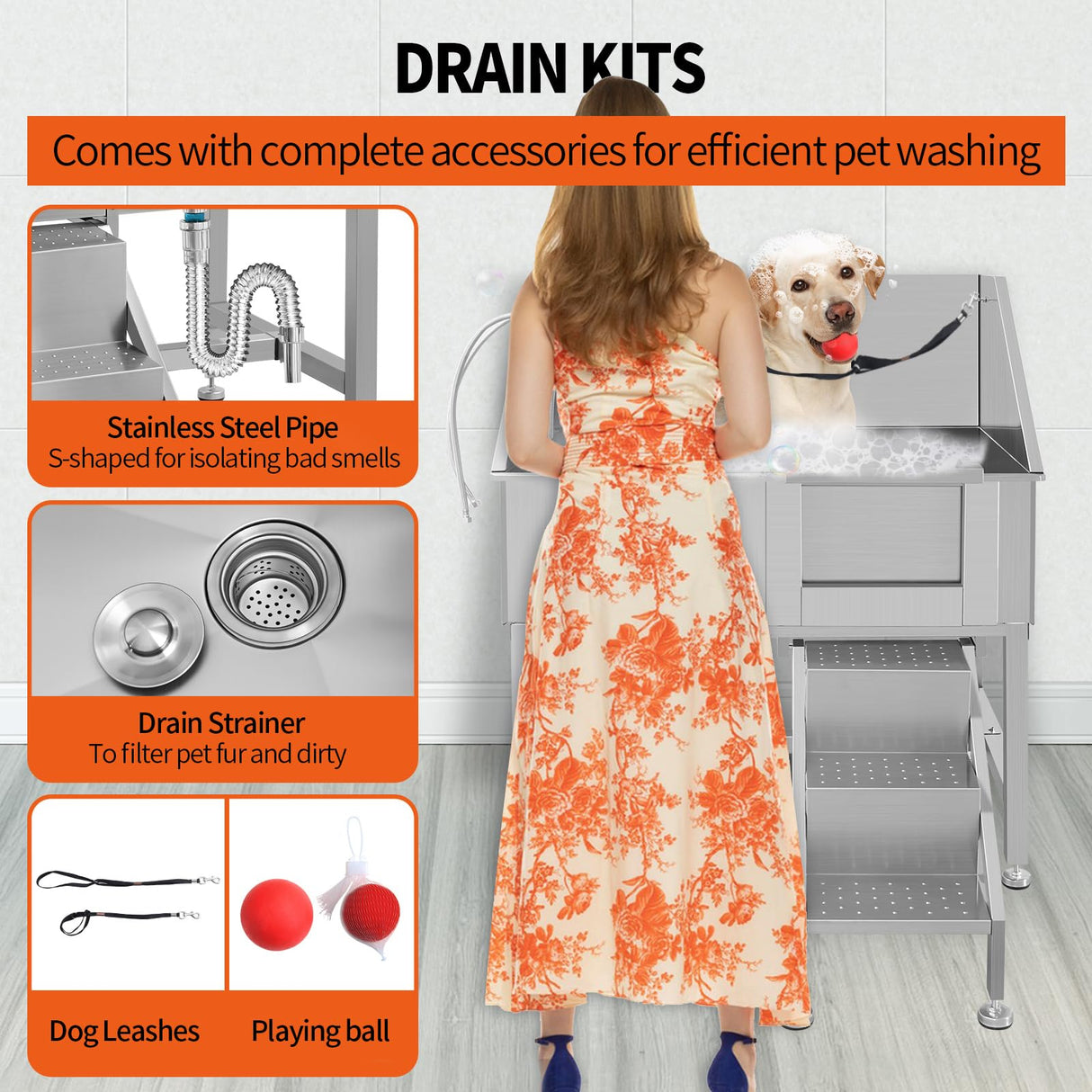 DRAIN KITS

Comes with complete accessories for efficient pet washing

Stainless Steel Pipe
S-shaped for isolating bad smells

Drain Strainer
To filter pet fur and dirty

Dog Leashes

Playing ball