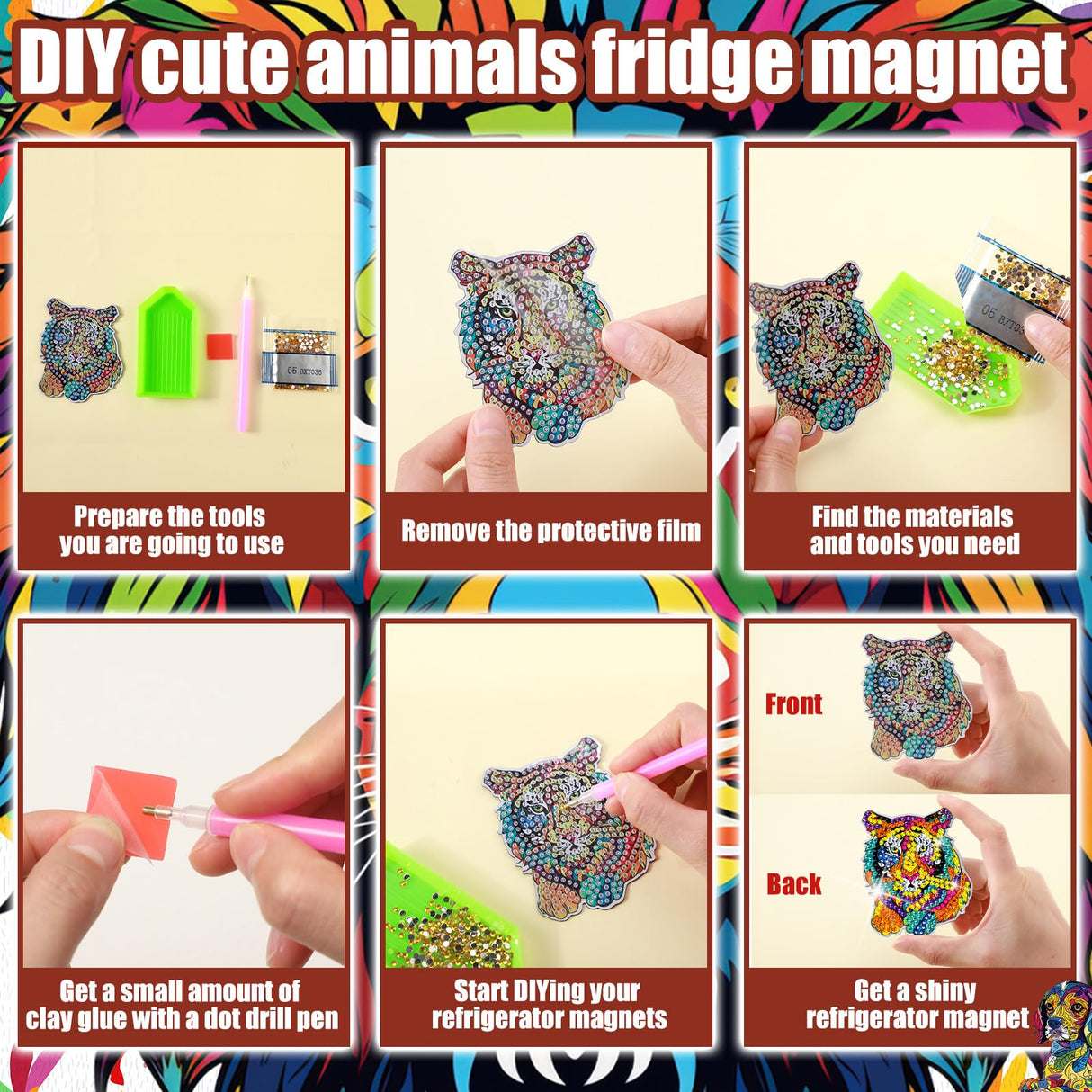 DIY cute animals fridge magnet

05 BX7036

Prepare the tools you are going to use

Remove the protective film

05 BX703

Find the materials and tools you need

Get a small amount of clay glue with a dot drill pen

Start DIYing your refrigerator magnets

Front

Back

Get a shiny refrigerator magnet