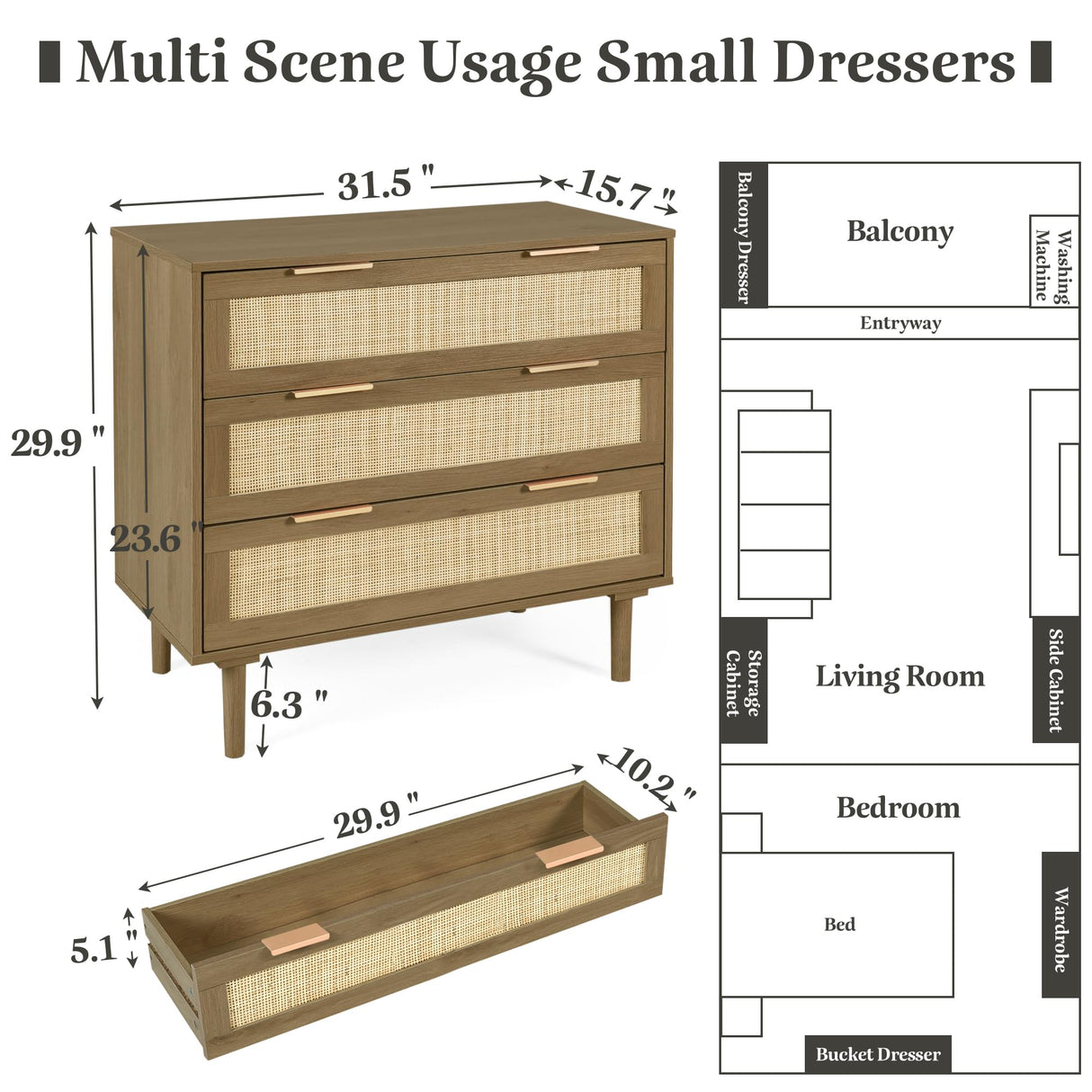 Multi Scene Usage Small Dressers

31.5 "

15.7 "

29.9 "

23.6 "

6.3 "

29.9 "

10.2 "

5.1 "

Balcony Dresser

Balcony

Washing Machine

Entryway

Storage Cabinet

Living Room

Side Cabinet

Bedroom

Bed

Wardrobe

Bucket Dresser