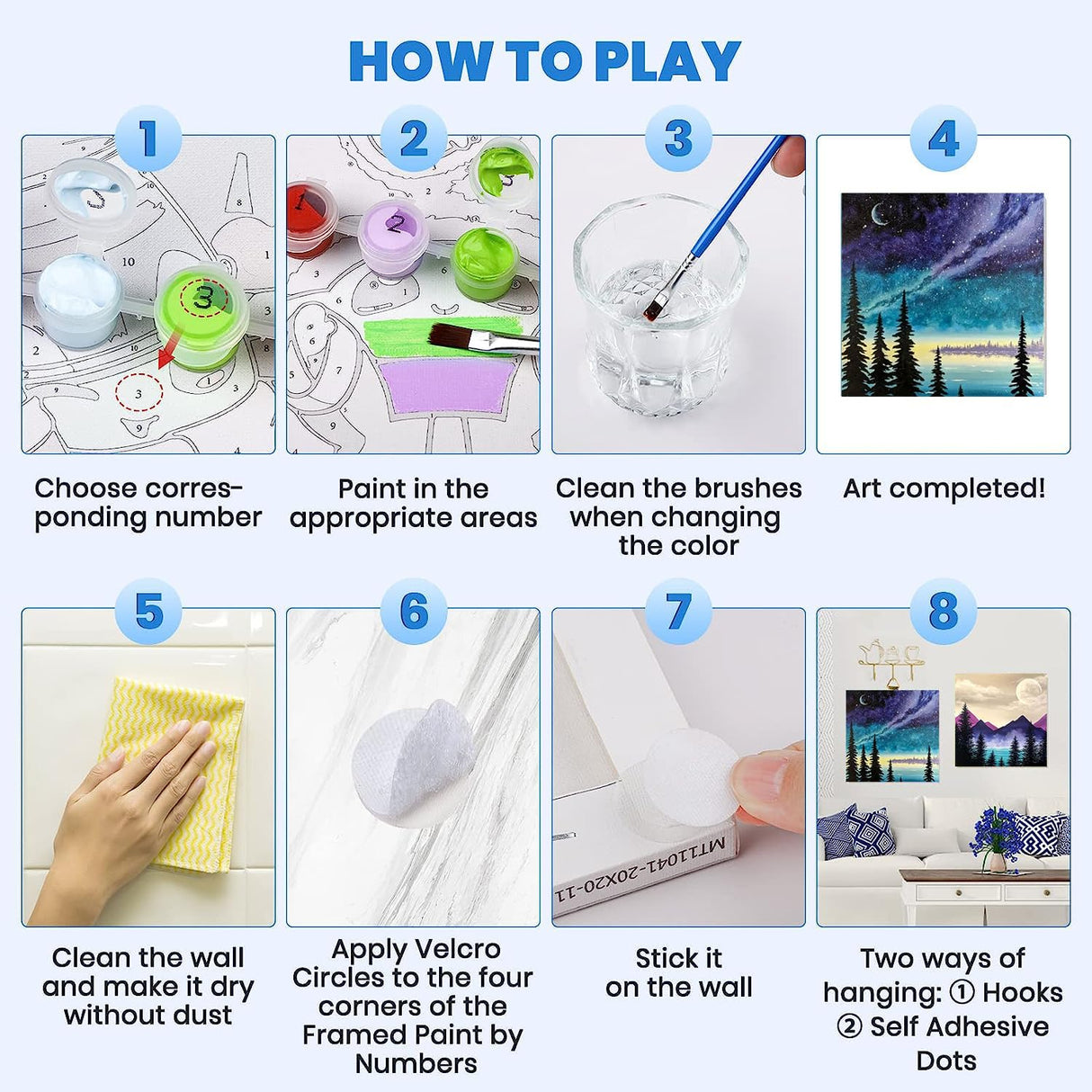 HOW TO PLAY

1

Choose corresponding number

2

Paint in the appropriate areas

3

Clean the brushes when changing the color

4

Art completed!

5

Clean the wall and make it dry without dust

6

Apply Velcro Circles to the four corners of the Framed Paint by Numbers

7

MT11041-20X20-11

Stick it on the wall

8

Two ways of hanging: ① Hooks ② Self Adhesive Dots