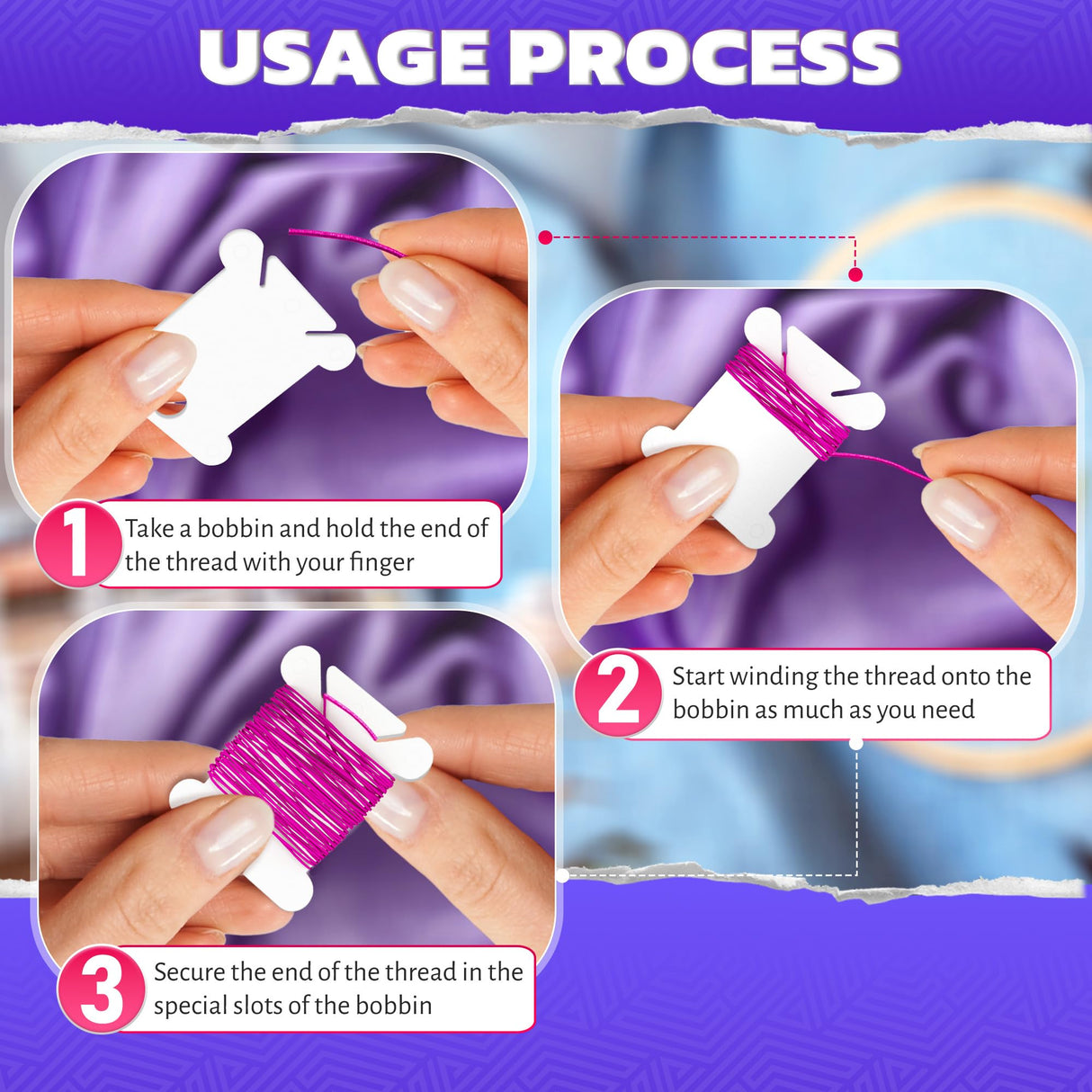 USAGE PROCESS

1 Take a bobbin and hold the end of the thread with your finger

2 Start winding the thread onto the bobbin as much as you need

3 Secure the end of the thread in the special slots of the bobbin