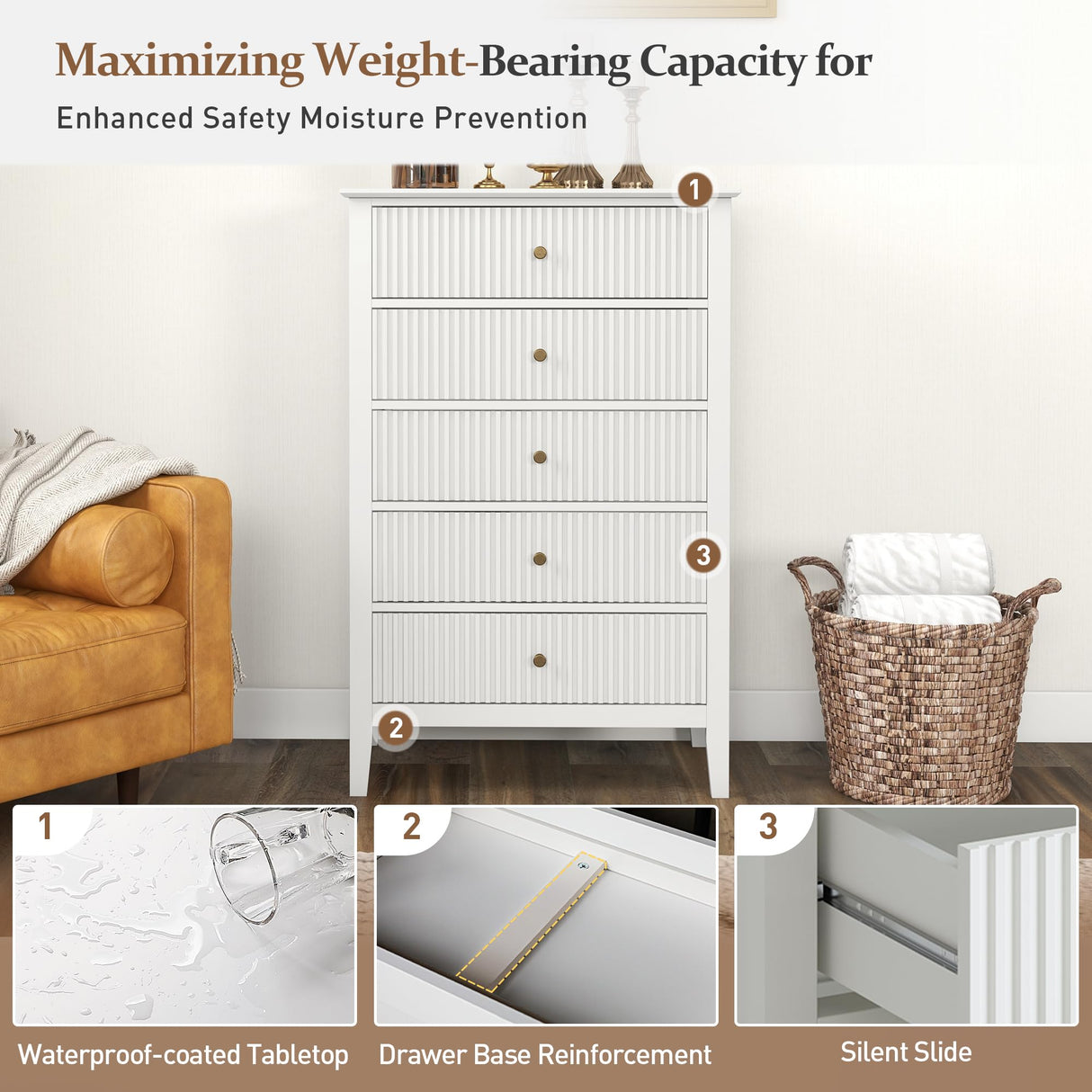 Maximizing Weight-Bearing Capacity for

Enhanced Safety Moisture Prevention

1

3

2

1

2

3

Waterproof-coated Tabletop

Drawer Base Reinforcement

Silent Slide