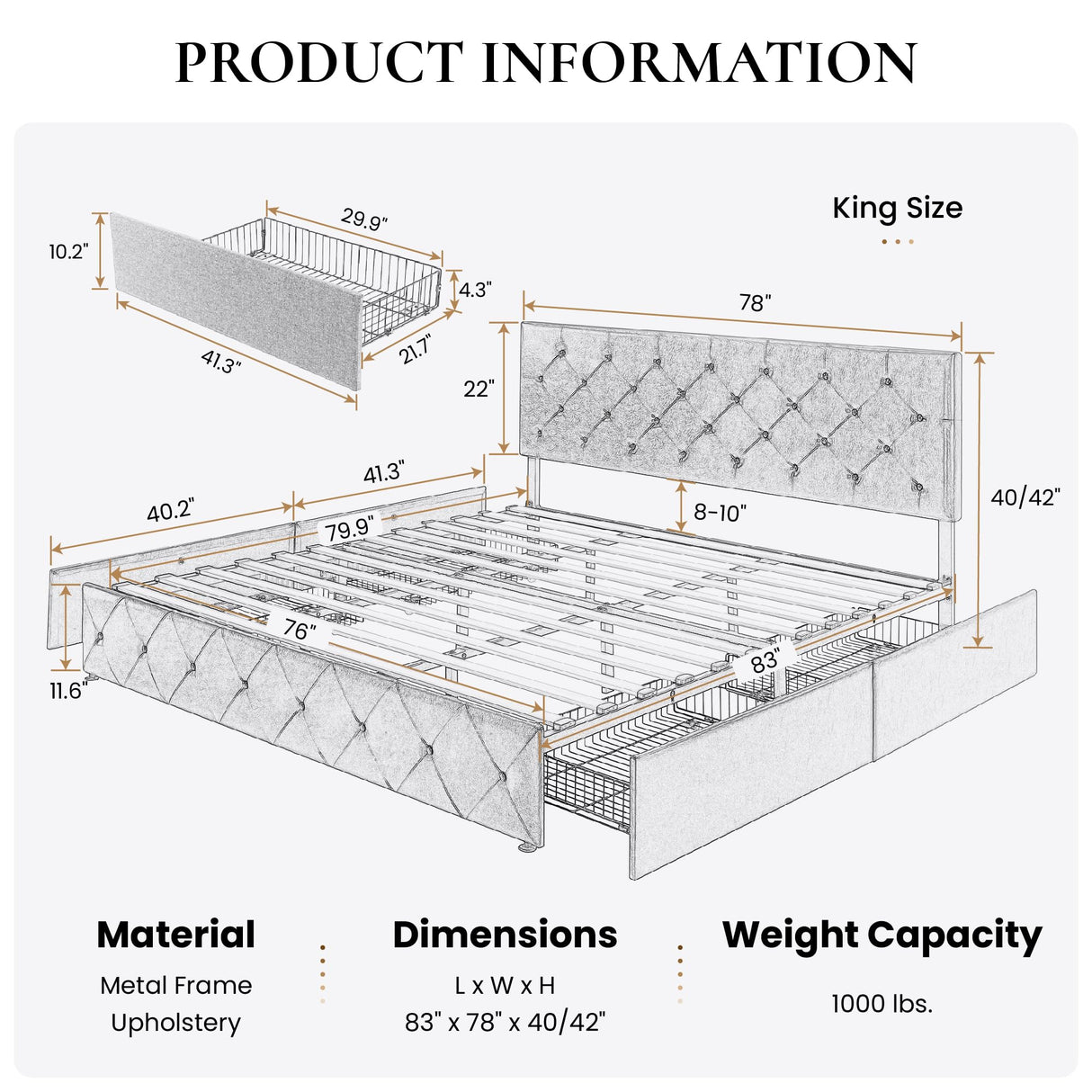 PRODUCT INFORMATION

King Size

10.2"

29.9"

4.3"

21.7"

41.3"

78"

22"

41.3"

40.2"

79.9"

8-10"

40/42"

76"

83"

11.6"

Material

Metal Frame
Upholstery

Dimensions

L x W x H
83" x 78" x 40/42"

Weight Capacity

1000 lbs.