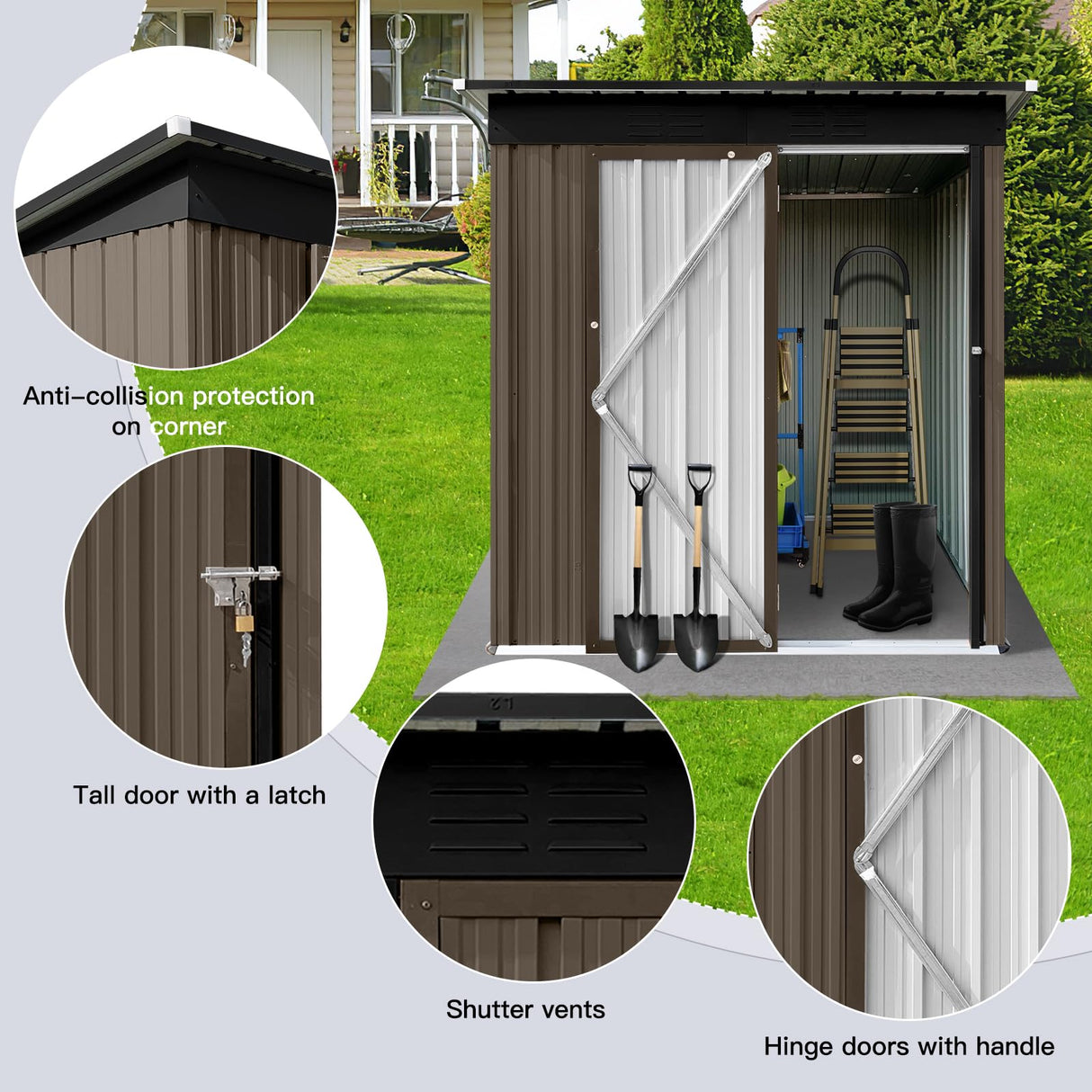 Anti-collision protection on corner

Tall door with a latch

Shutter vents

Hinge doors with handle