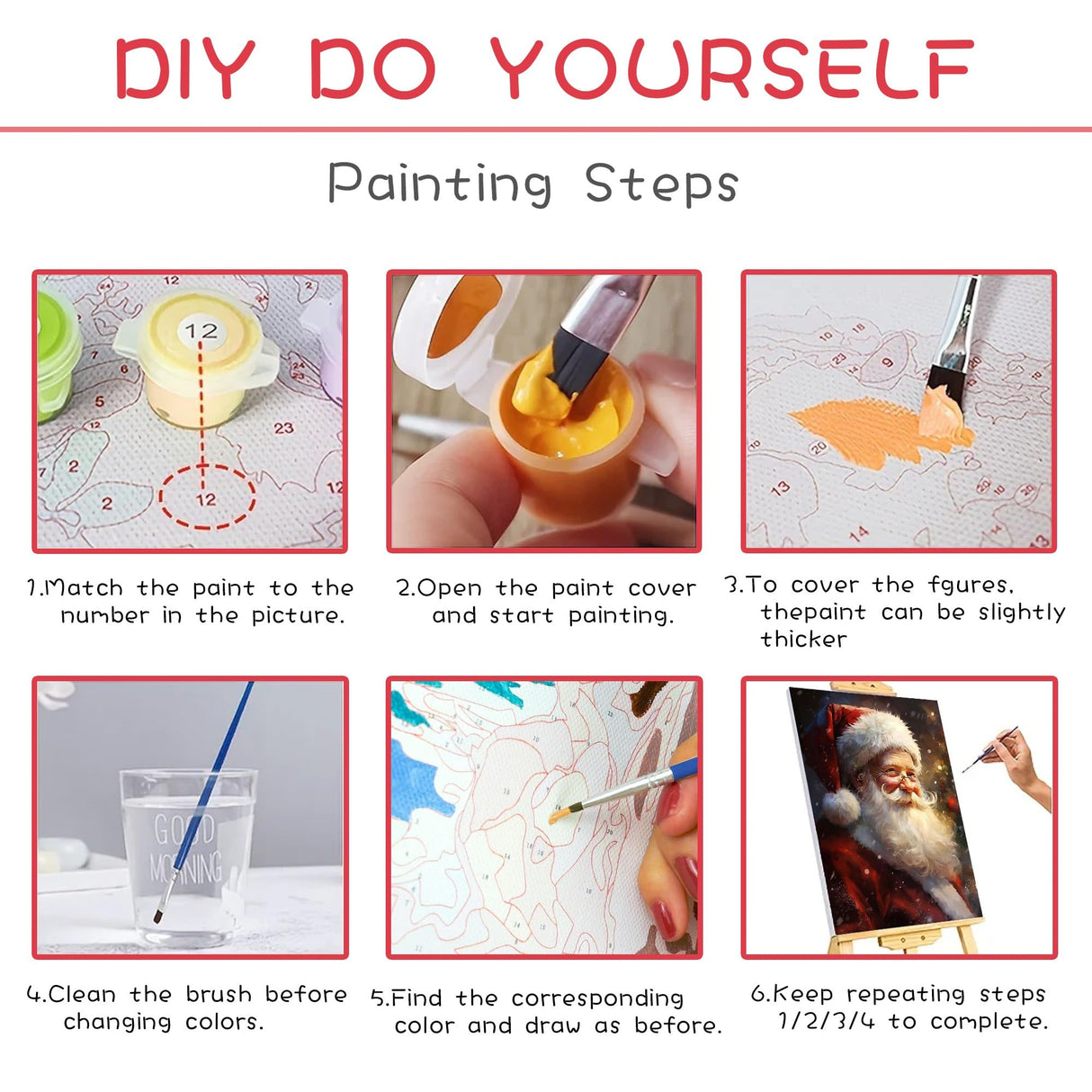 DIY DO YOURSELF

Painting Steps

12

12

1.Match the paint to the number in the picture.

2.Open the paint cover and start painting.

3.To cover the fgures, thepaint can be slightly thicker

GOOD MORNING

4.Clean the brush before changing colors.

5.Find the corresponding color and draw as before.

6.Keep repeating steps 1/2/3/4 to complete.