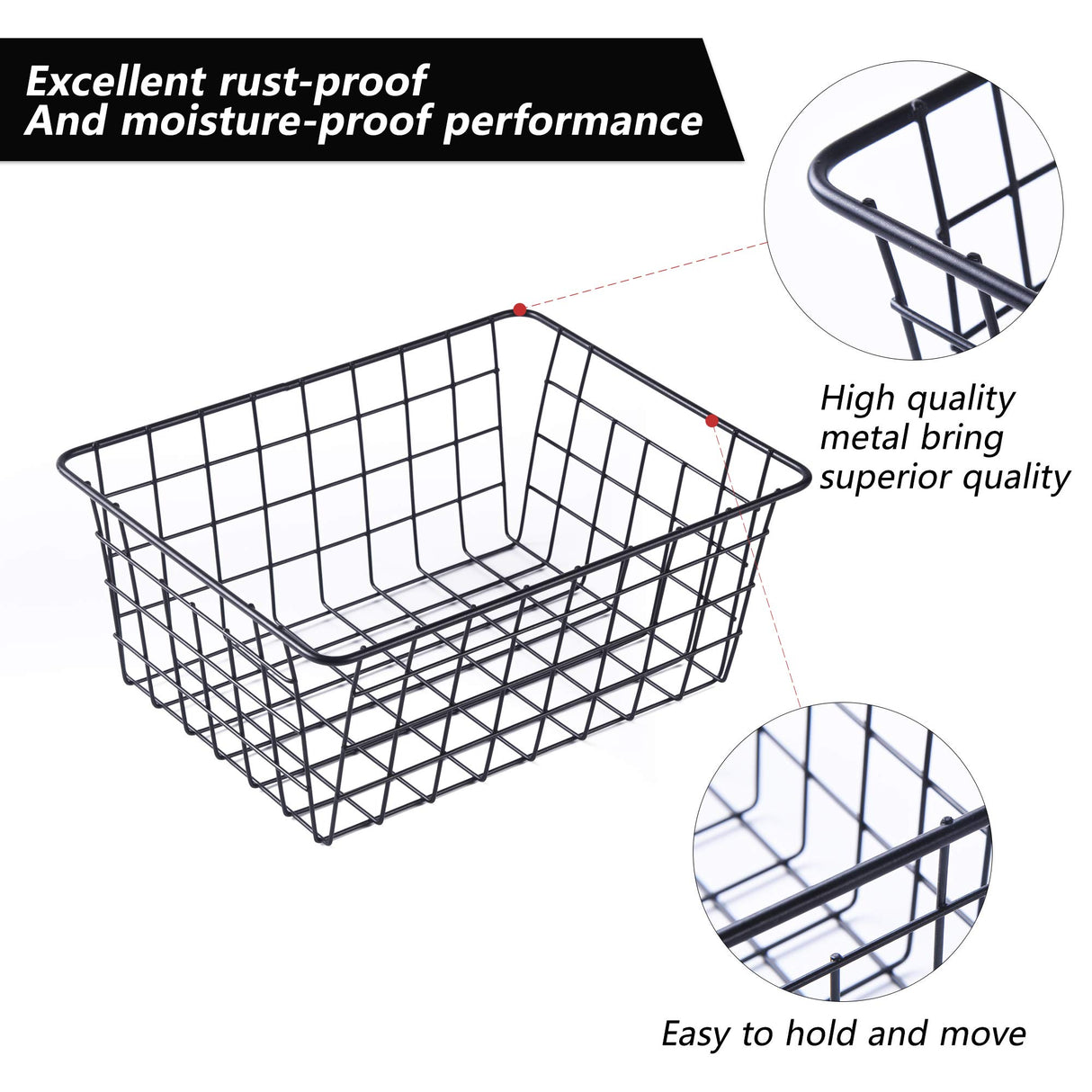 Excellent rust-proof
And moisture-proof performance

High quality metal bring superior quality

Easy to hold and move