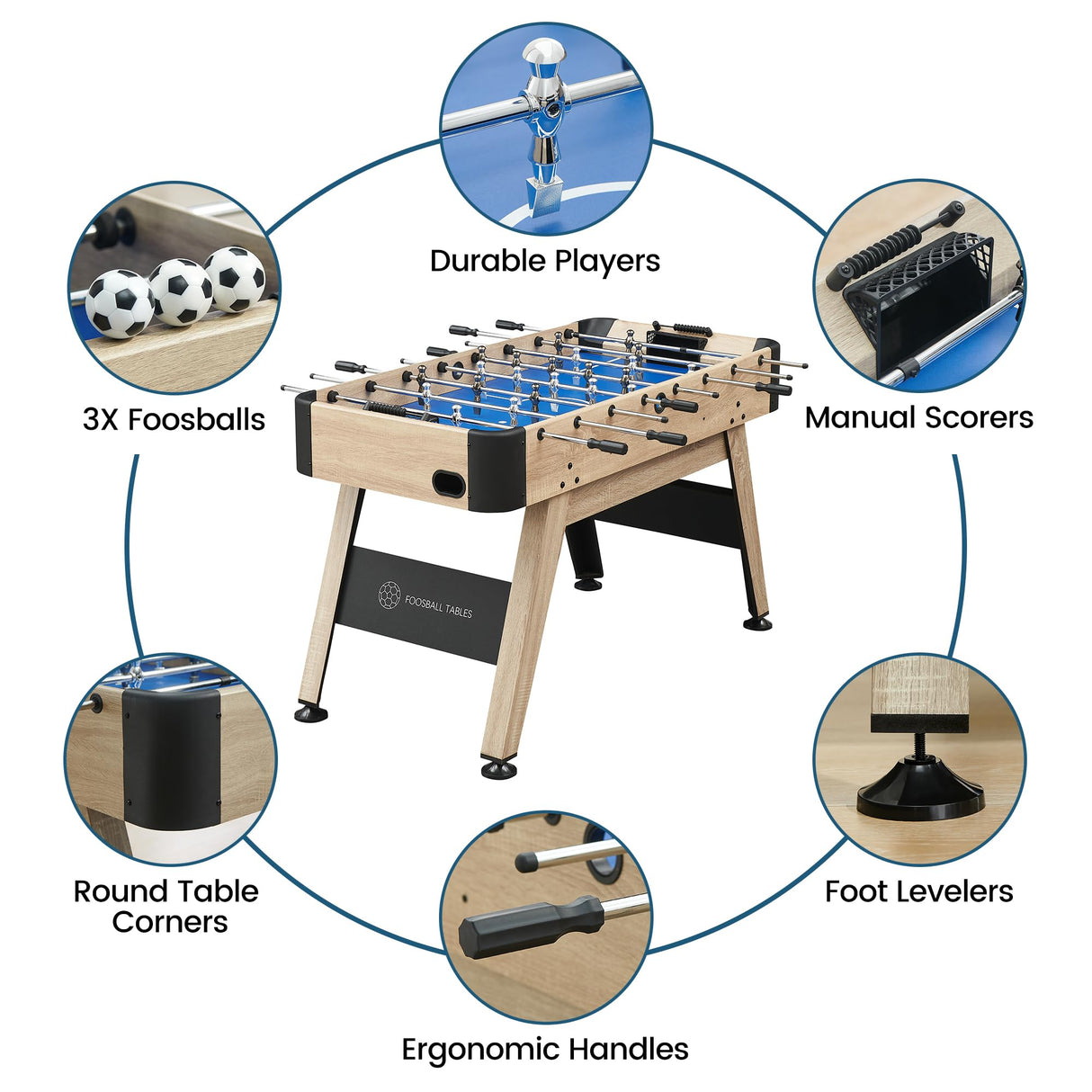 Durable Players

3X Foosballs

Manual Scorers

FOOSBALL TABLES

Round Table Corners

Foot Levelers

Ergonomic Handles