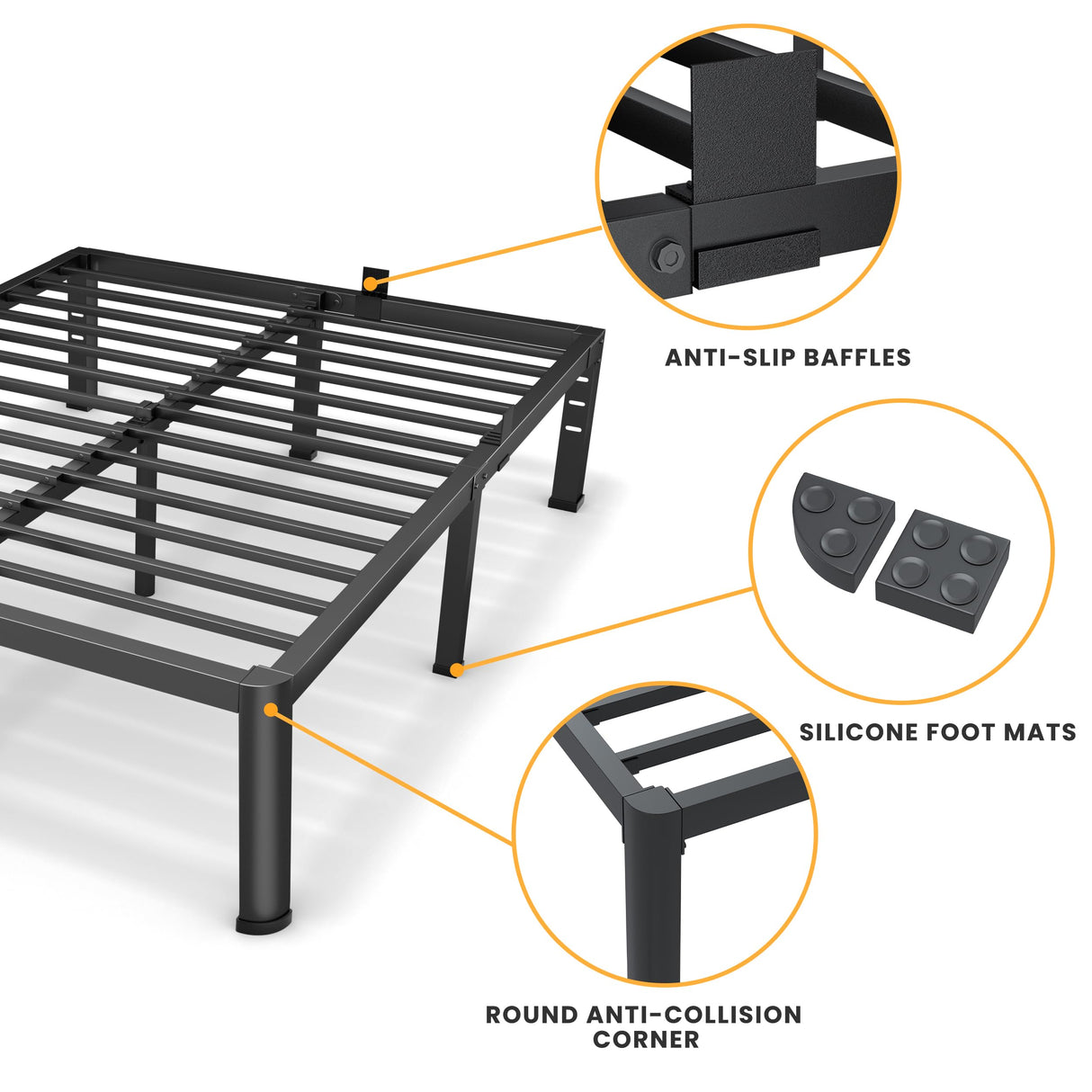 ANTI-SLIP BAFFLES

SILICONE FOOT MATS

ROUND ANTI-COLLISION CORNER