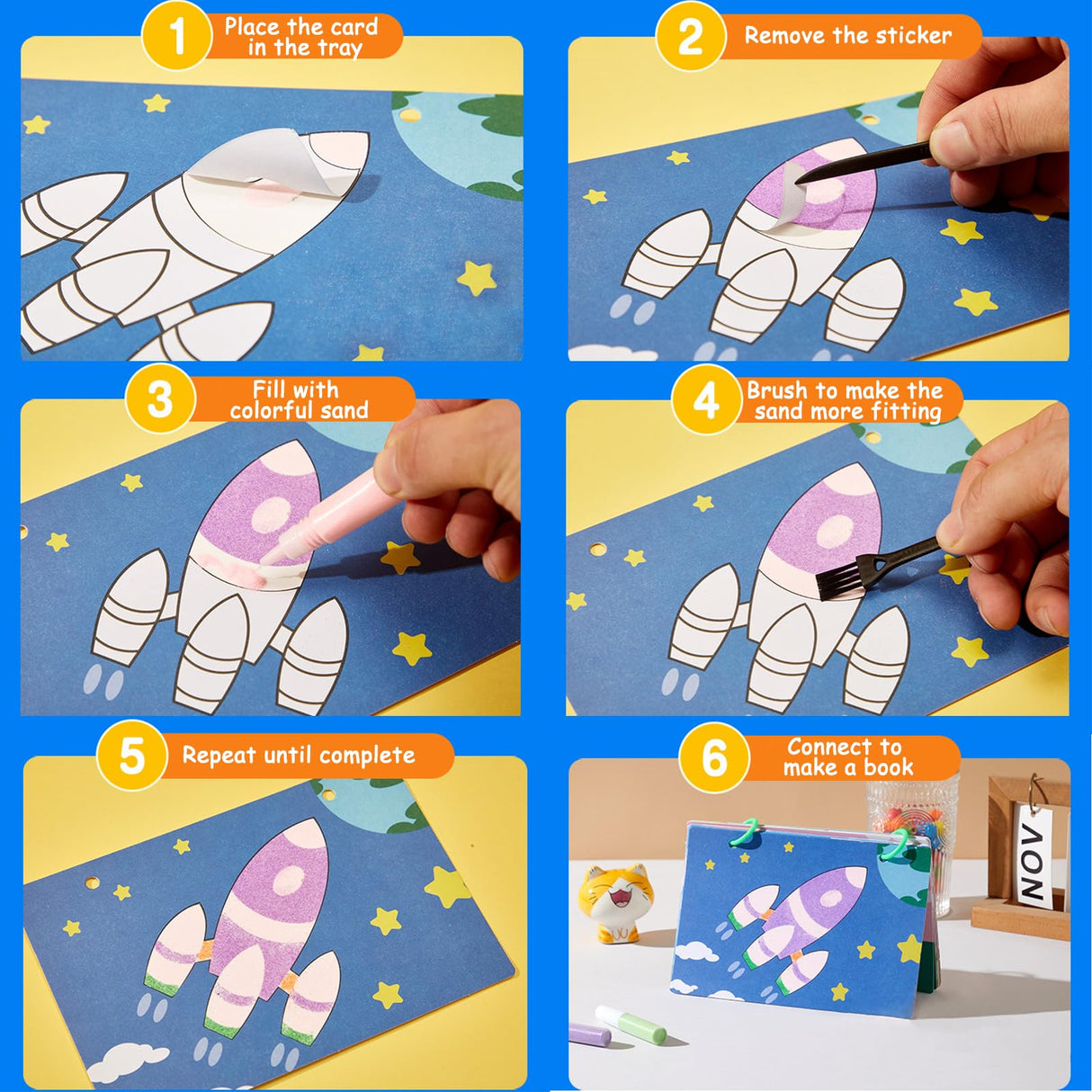 1 Place the card in the tray

2 Remove the sticker

3 Fill with colorful sand

4 Brush to make the sand more fitting

5 Repeat until complete

6 Connect to make a book

NOV