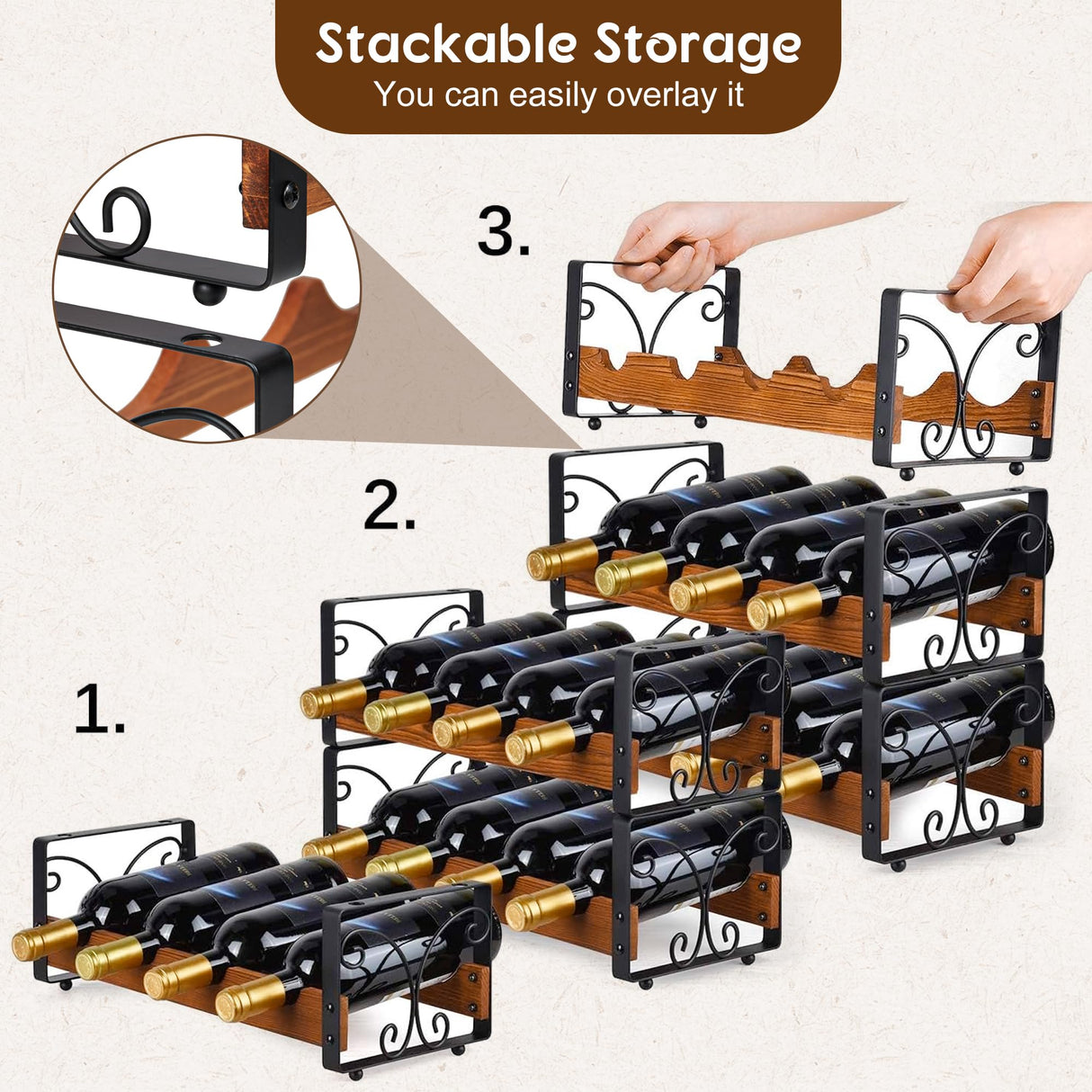 Stackable Storage
You can easily overlay it

3.

2.

1.