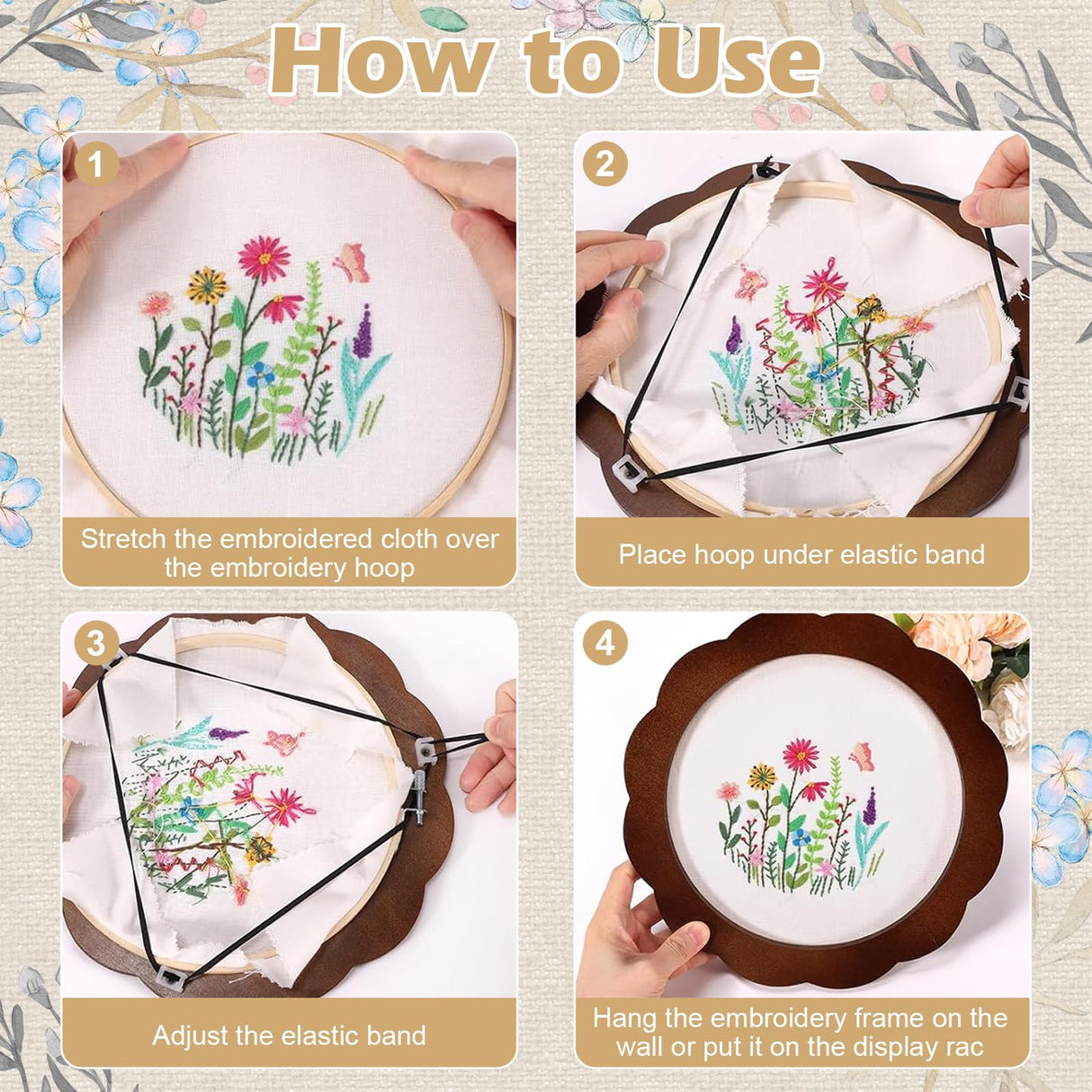 How to Use

1

Stretch the embroidered cloth over the embroidery hoop

2

Place hoop under elastic band

3

Adjust the elastic band

4

Hang the embroidery frame on the wall or put it on the display rac