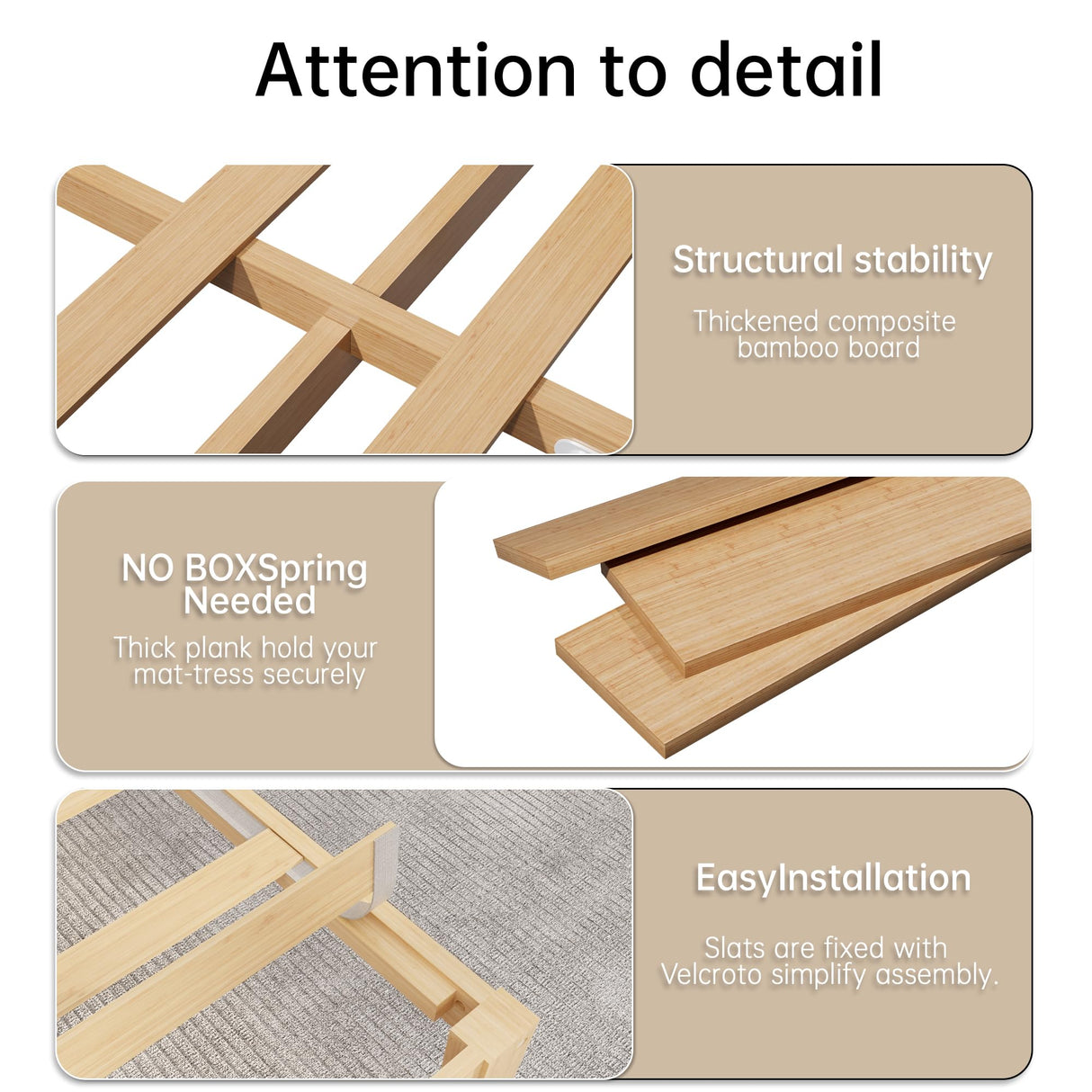 Attention to detail

Structural stability

Thickened composite bamboo board

NO BOXSpring Needed

Thick plank hold your mat-tress securely

EasyInstallation

Slats are fixed with Velcroto simplify assembly.