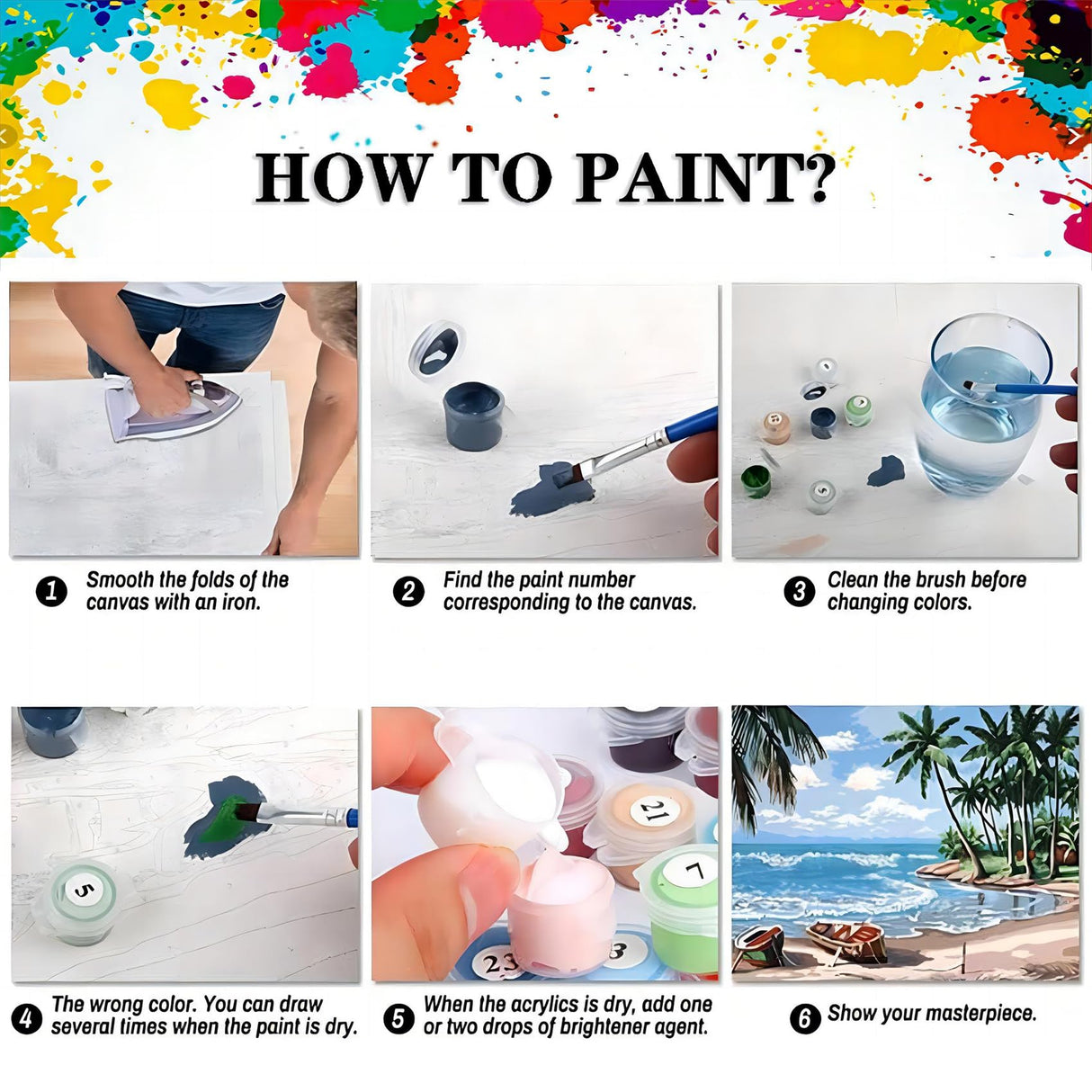 HOW TO PAINT?

1 Smooth the folds of the canvas with an iron.

2 Find the paint number corresponding to the canvas.

3 Clean the brush before changing colors.

5

21

7

23

3

4 The wrong color. You can draw several times when the paint is dry.

5 When the acrylics is dry, add one or two drops of brightener agent.

6 Show your masterpiece.