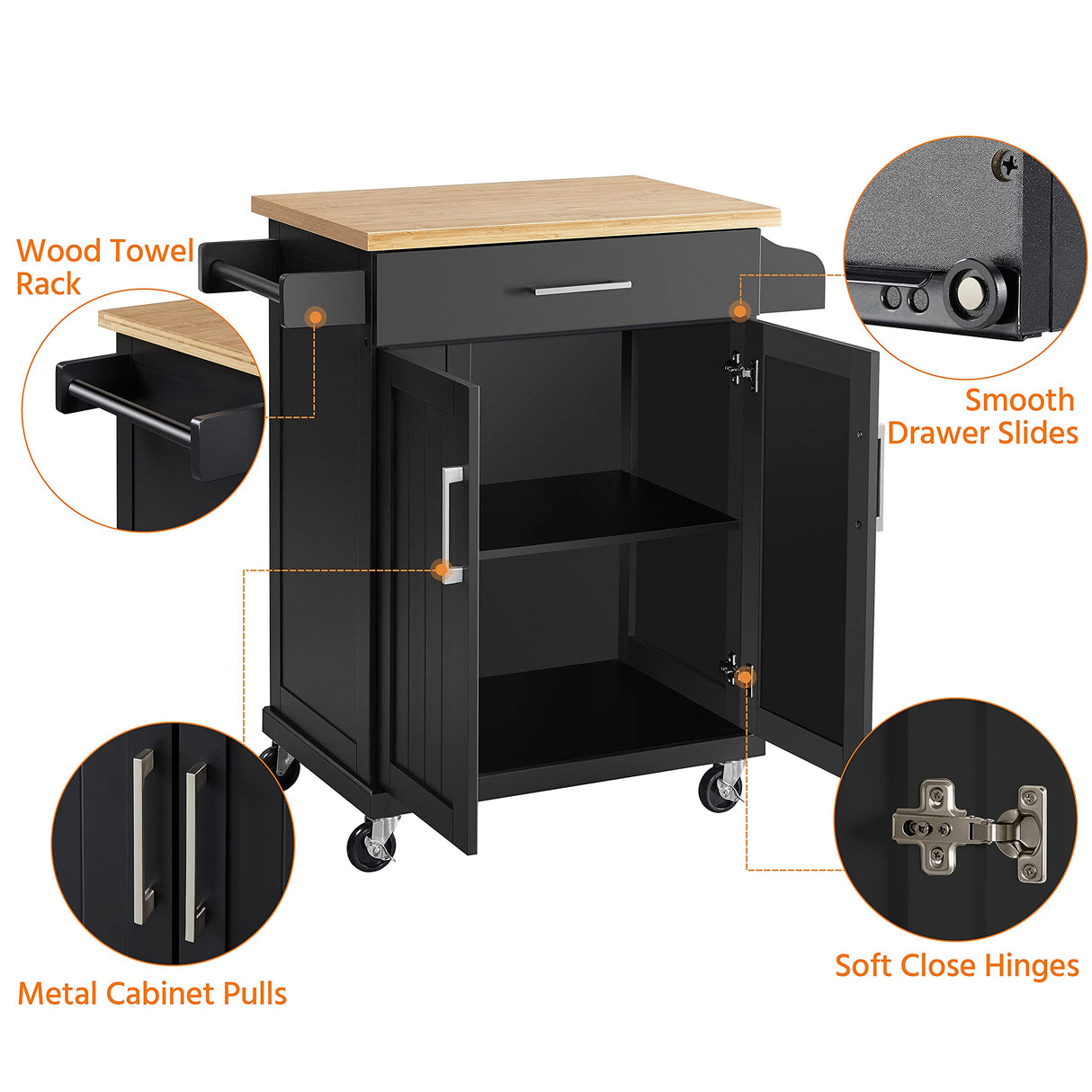 Wood Towel Rack

Smooth Drawer Slides

Metal Cabinet Pulls

Soft Close Hinges