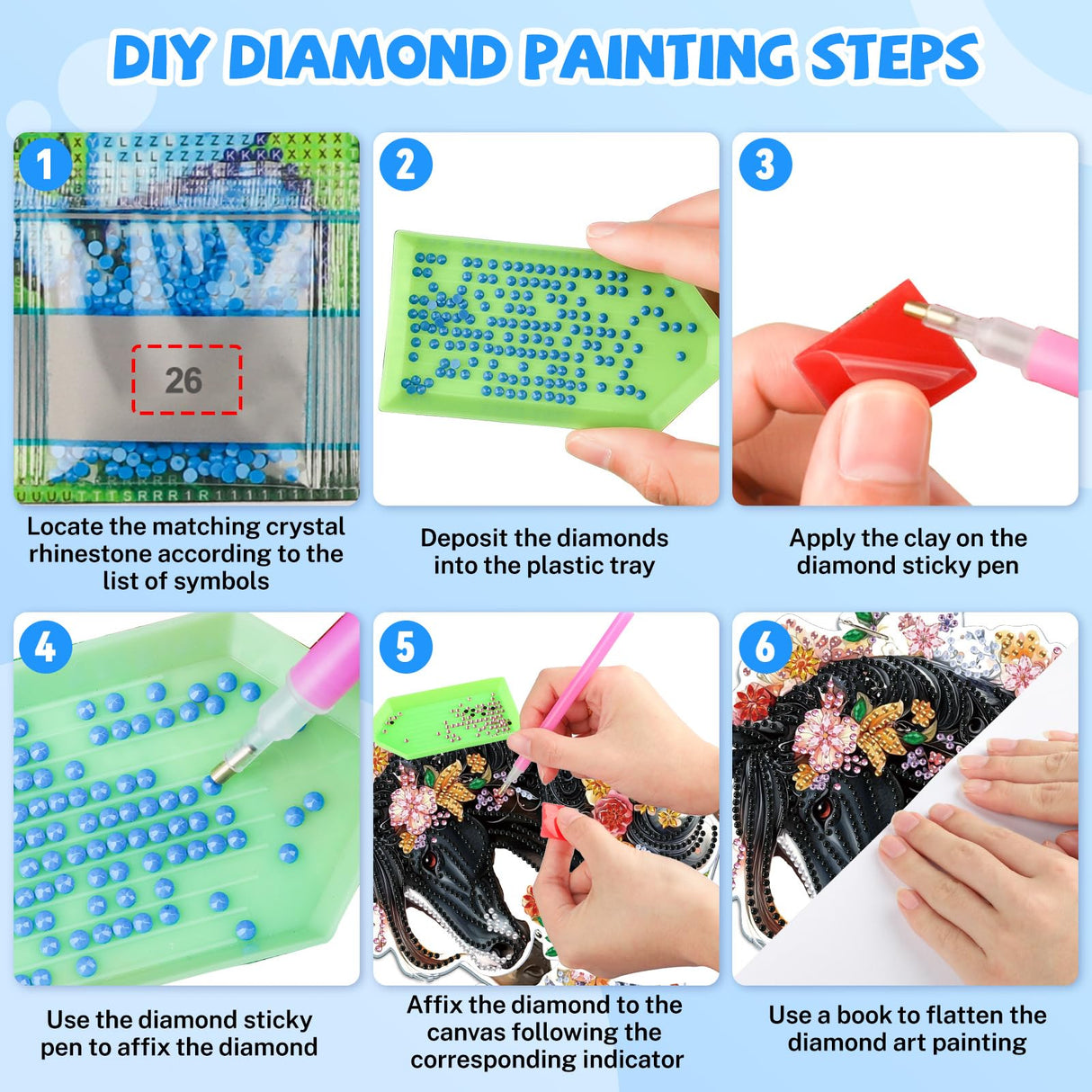 DIY DIAMOND PAINTING STEPS

1

26

Locate the matching crystal rhinestone according to the list of symbols

2

Deposit the diamonds into the plastic tray

3

Apply the clay on the diamond sticky pen

4

Use the diamond sticky pen to affix the diamond

5

Affix the diamond to the canvas following the corresponding indicator

6

Use a book to flatten the diamond art painting