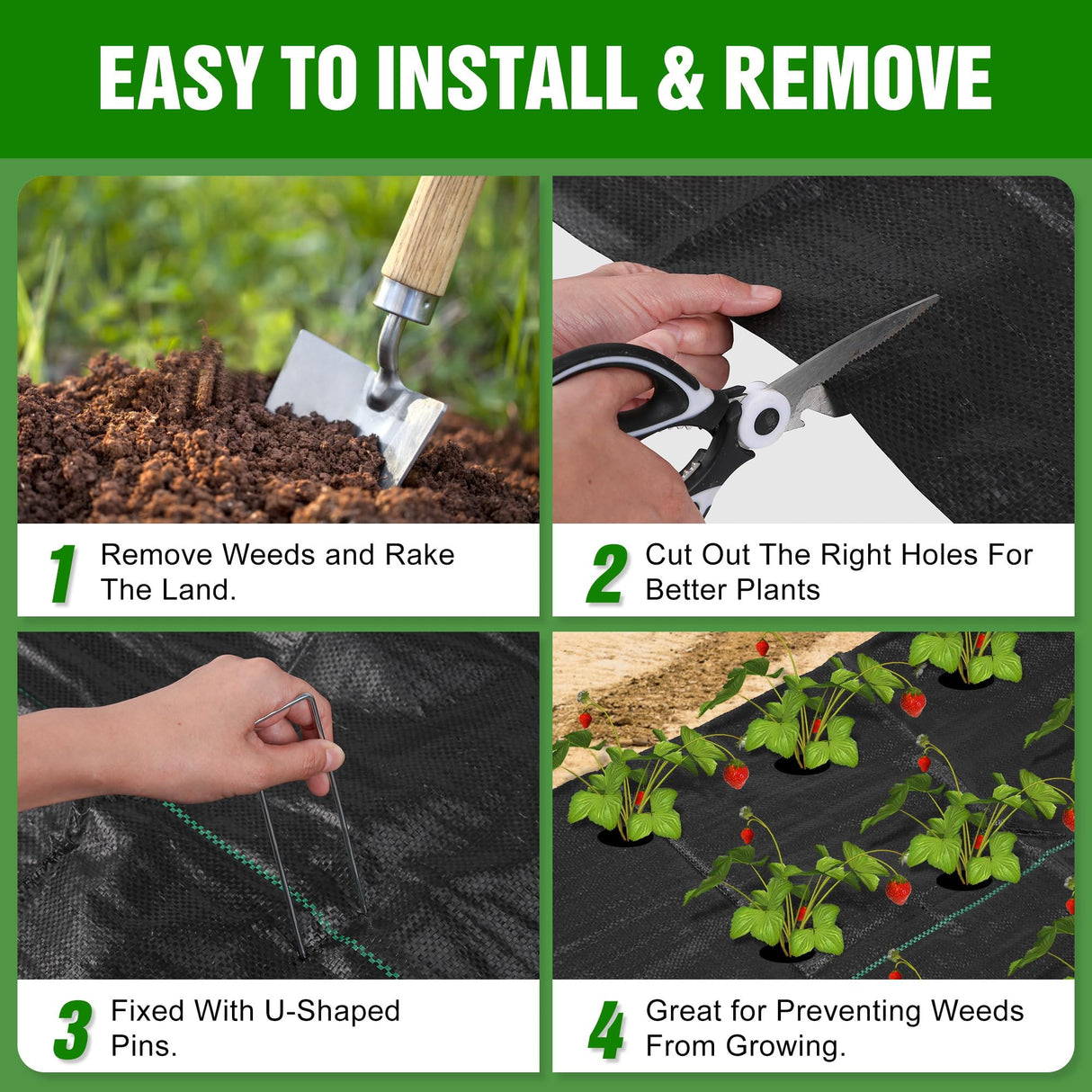 EASY TO INSTALL & REMOVE

1 Remove Weeds and Rake The Land.

2 Cut Out The Right Holes For Better Plants

3 Fixed With U-Shaped Pins.

4 Great for Preventing Weeds From Growing.