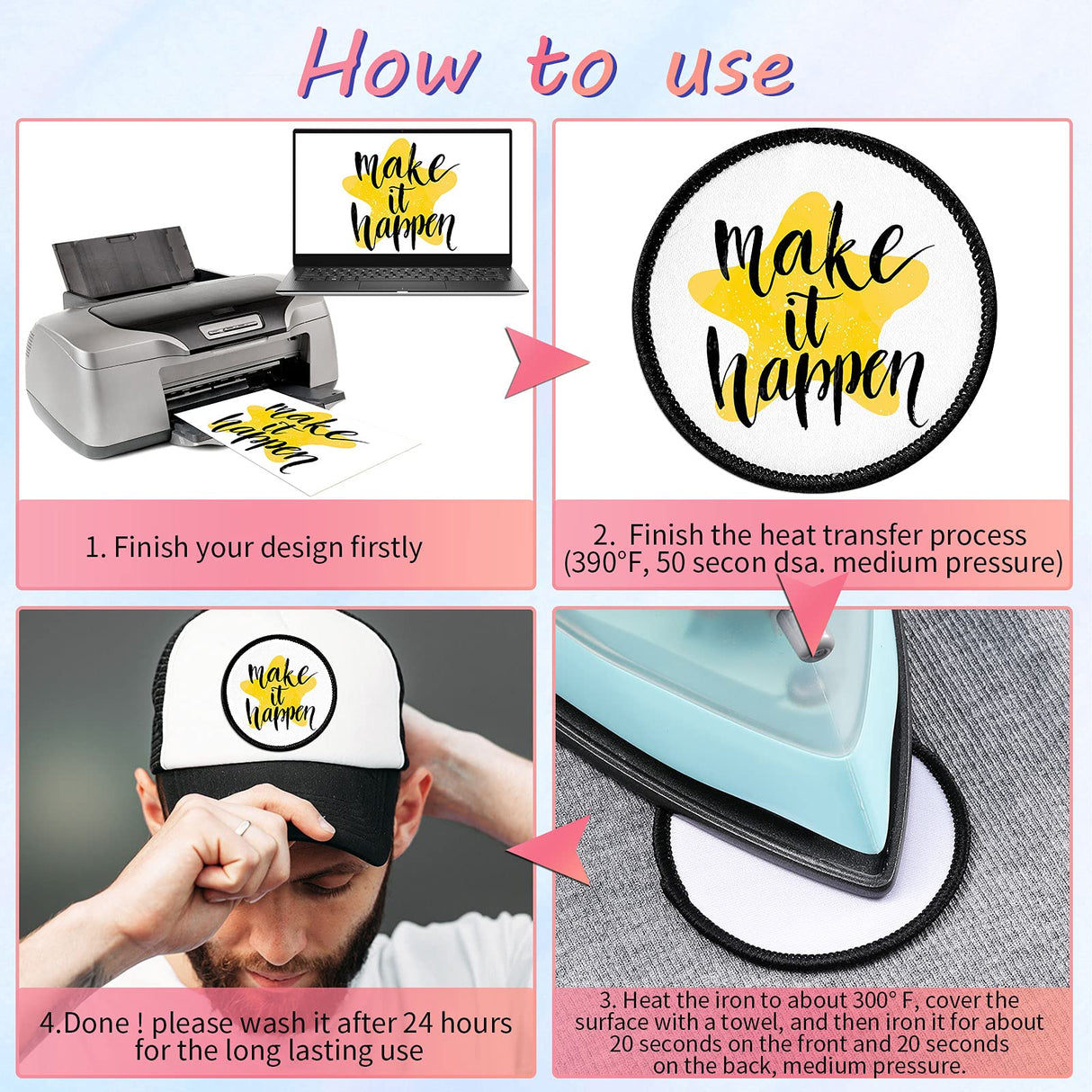 How to use

make it happen

make it happen

1. Finish your design firstly

make it happen

2. Finish the heat transfer process (390°F, 50 secon dsa. medium pressure)

make it happen

4.Done ! please wash it after 24 hours for the long lasting use

3. Heat the iron to about 300° F, cover the surface with a towel, and then iron it for about 20 seconds on the front and 20 seconds on the back, medium pressure.