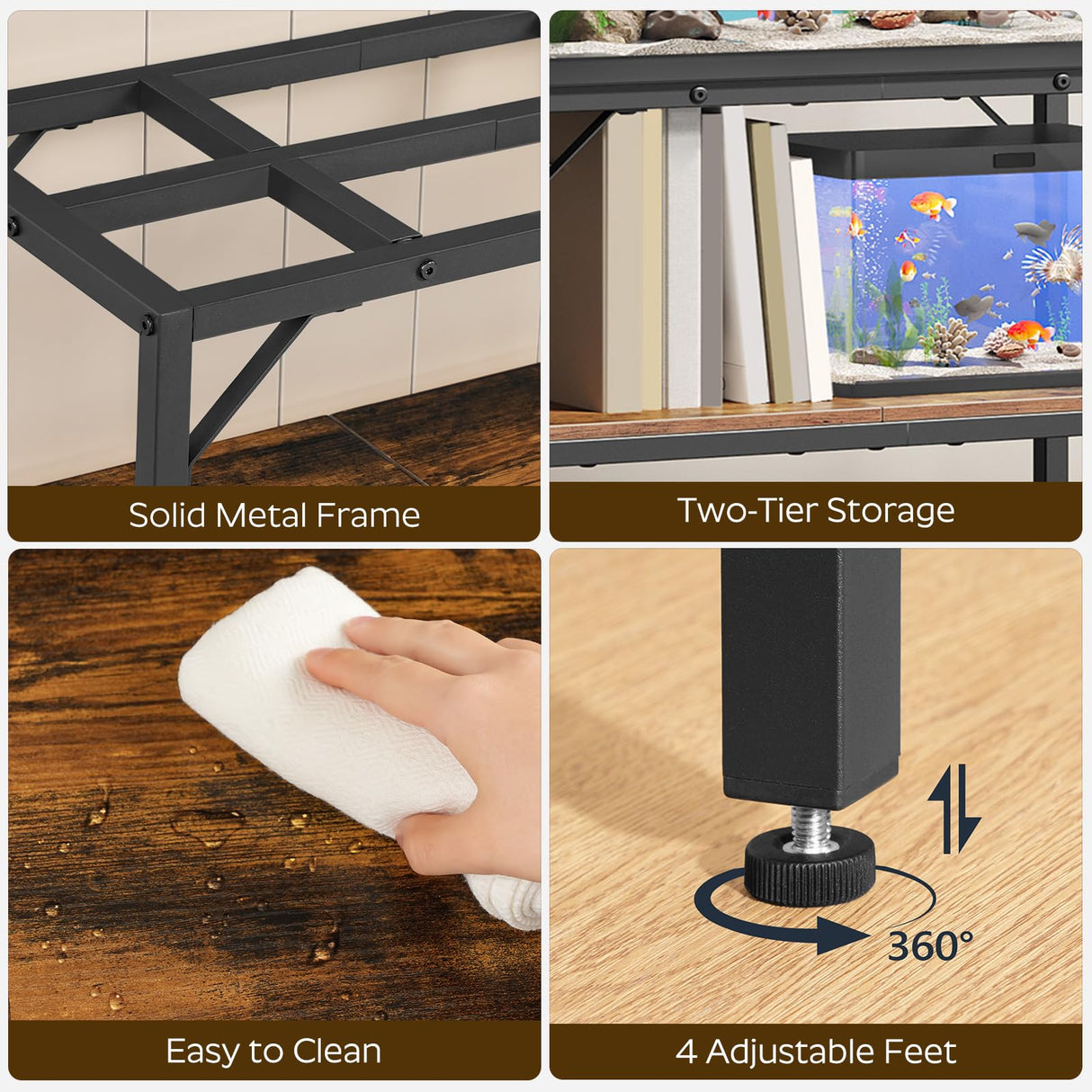 Solid Metal Frame

Two-Tier Storage

Easy to Clean

360°

4 Adjustable Feet