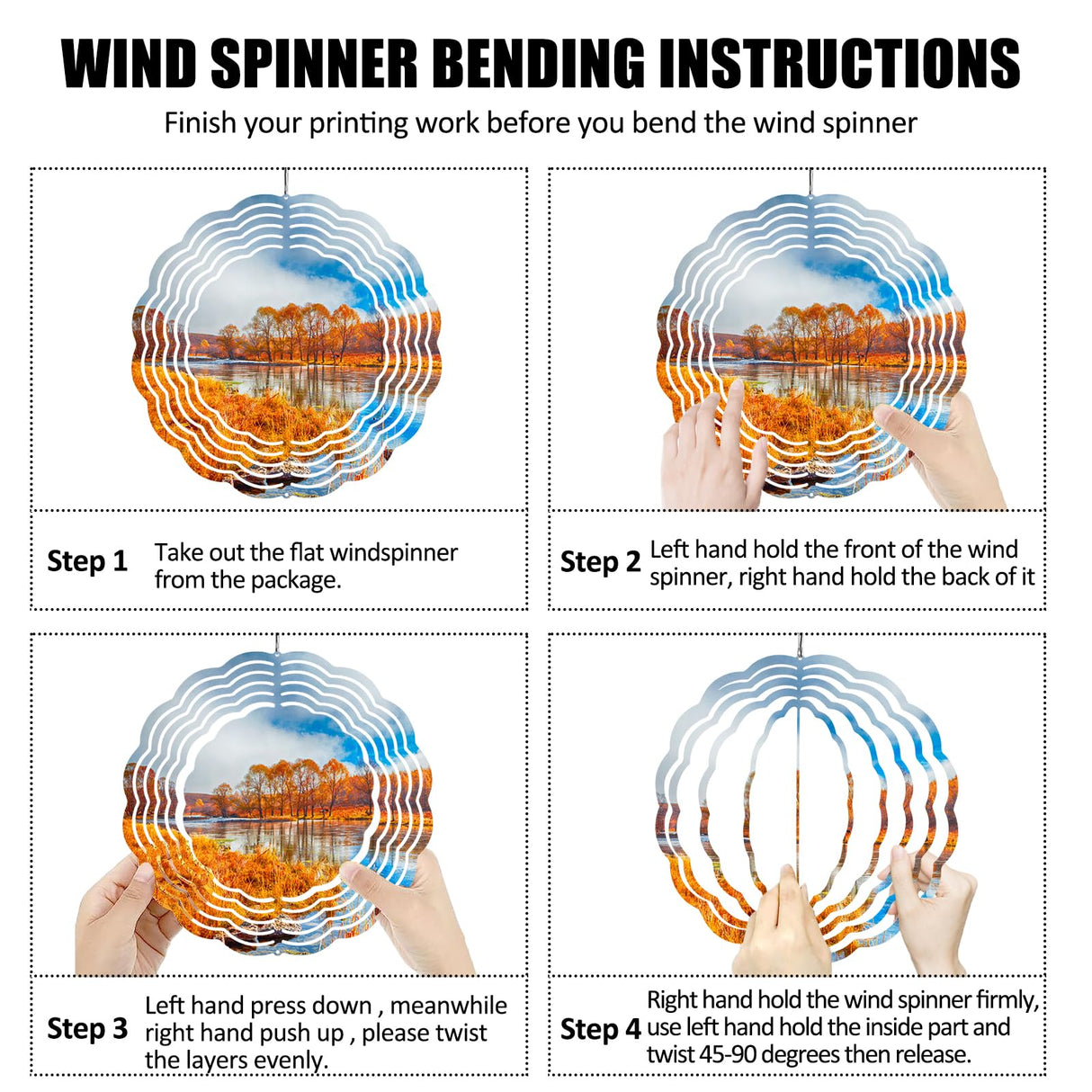 WIND SPINNER BENDING INSTRUCTIONS

Finish your printing work before you bend the wind spinner

Step 1 Take out the flat windspinner from the package.

Step 2 Left hand hold the front of the wind spinner, right hand hold the back of it

Step 3 Left hand press down , meanwhile right hand push up , please twist the layers evenly.

Step 4 Right hand hold the wind spinner firmly, use left hand hold the inside part and twist 45-90 degrees then release.