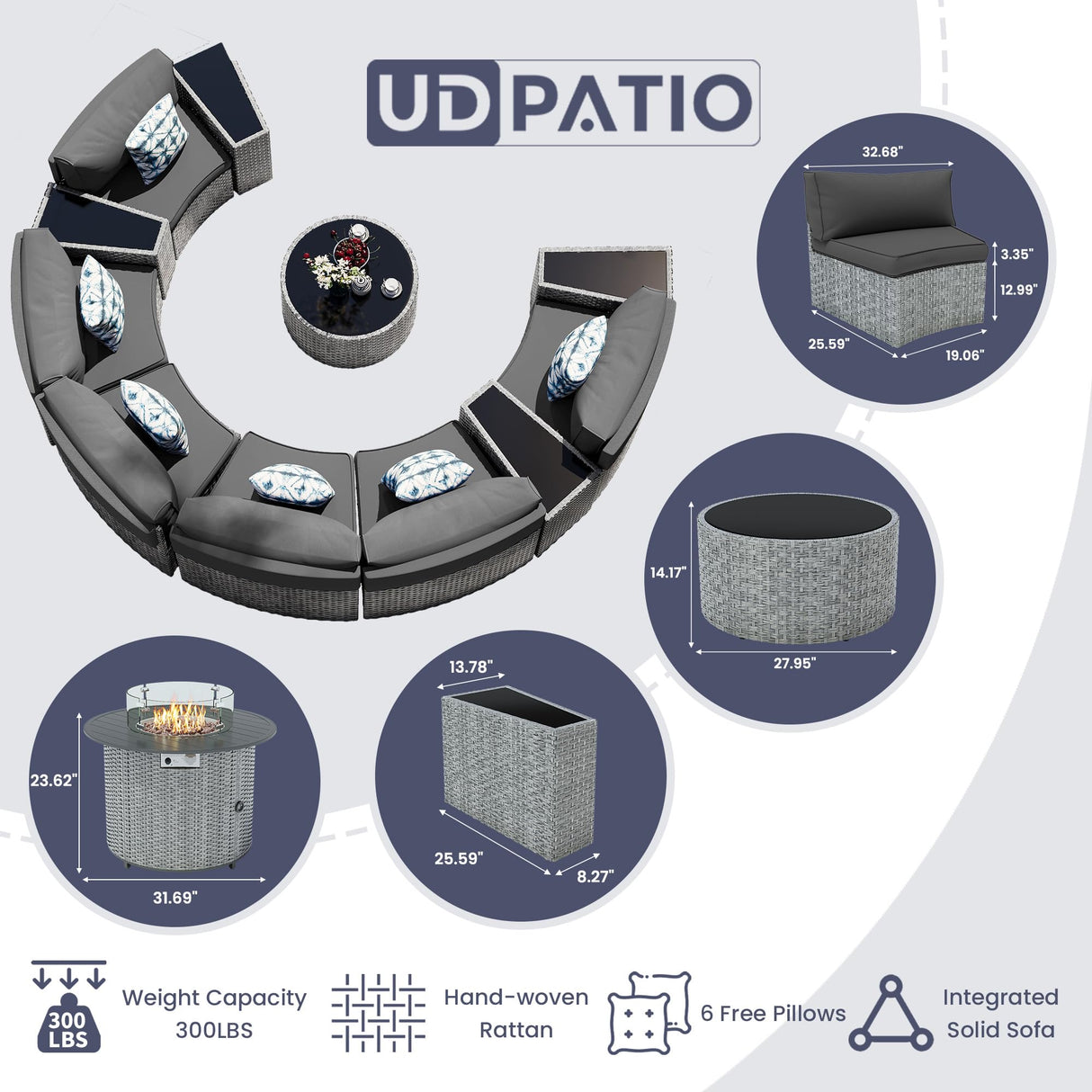 UDPATIO

32.68"
3.35"
12.99"
25.59"
19.06"

14.17"
27.95"

23.62"
31.69"

13.78"
25.59"
8.27"

300 LBS
Weight Capacity 300LBS

Hand-woven Rattan

6 Free Pillows

Integrated Solid Sofa