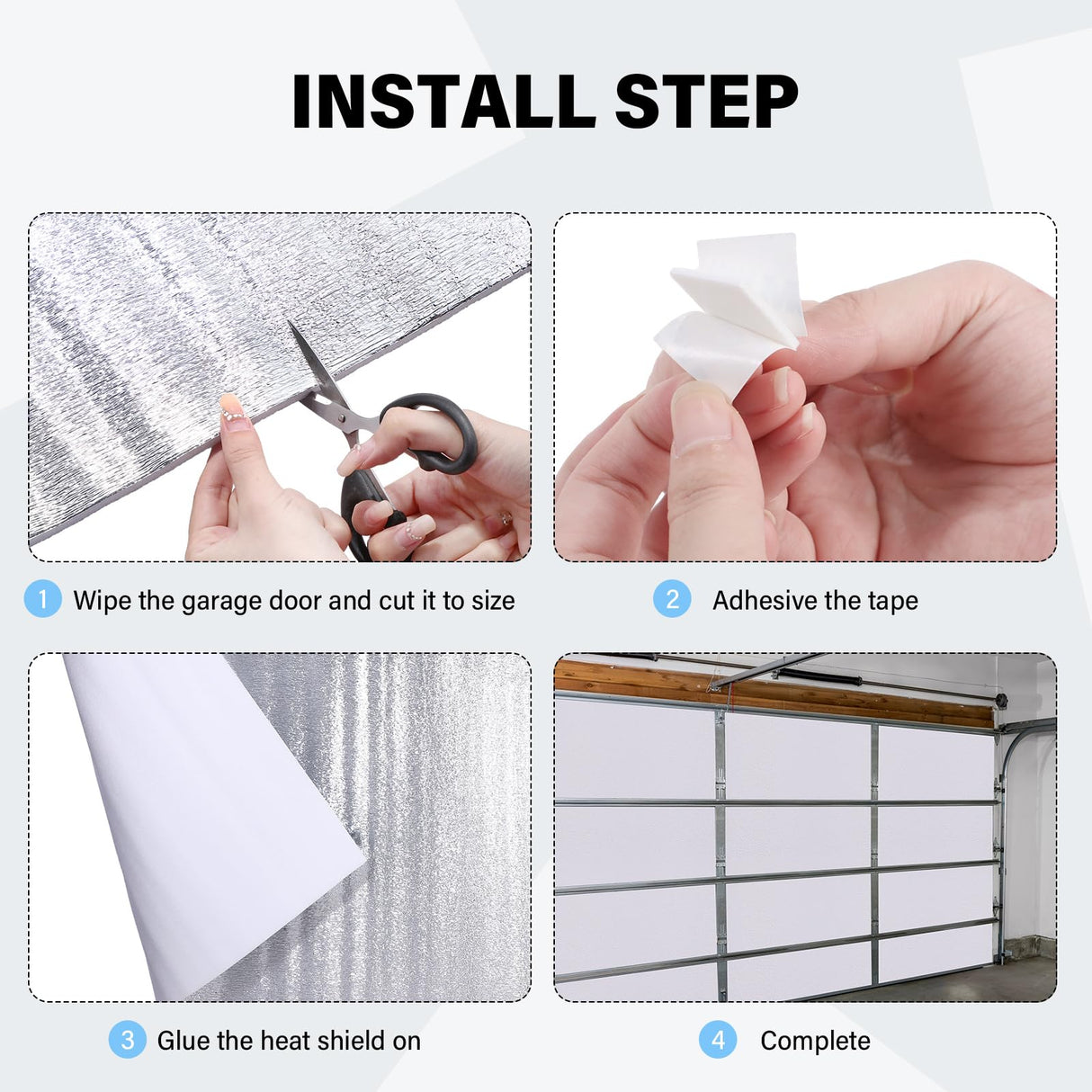 INSTALL STEP

1 Wipe the garage door and cut it to size

2 Adhesive the tape

3 Glue the heat shield on

4 Complete