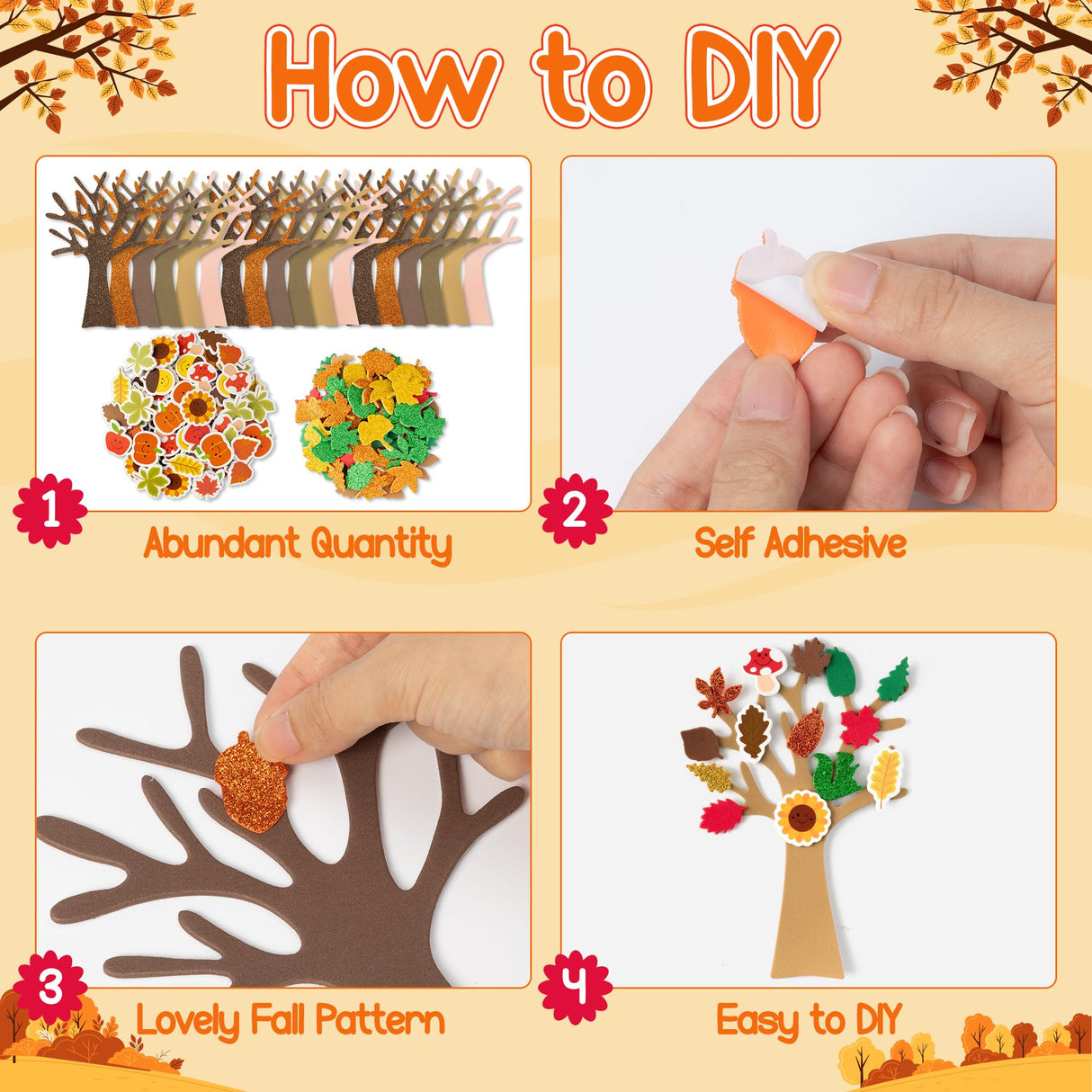 How to DIY

1

Abundant Quantity

2

Self Adhesive

3

Lovely Fall Pattern

4

Easy to DIY