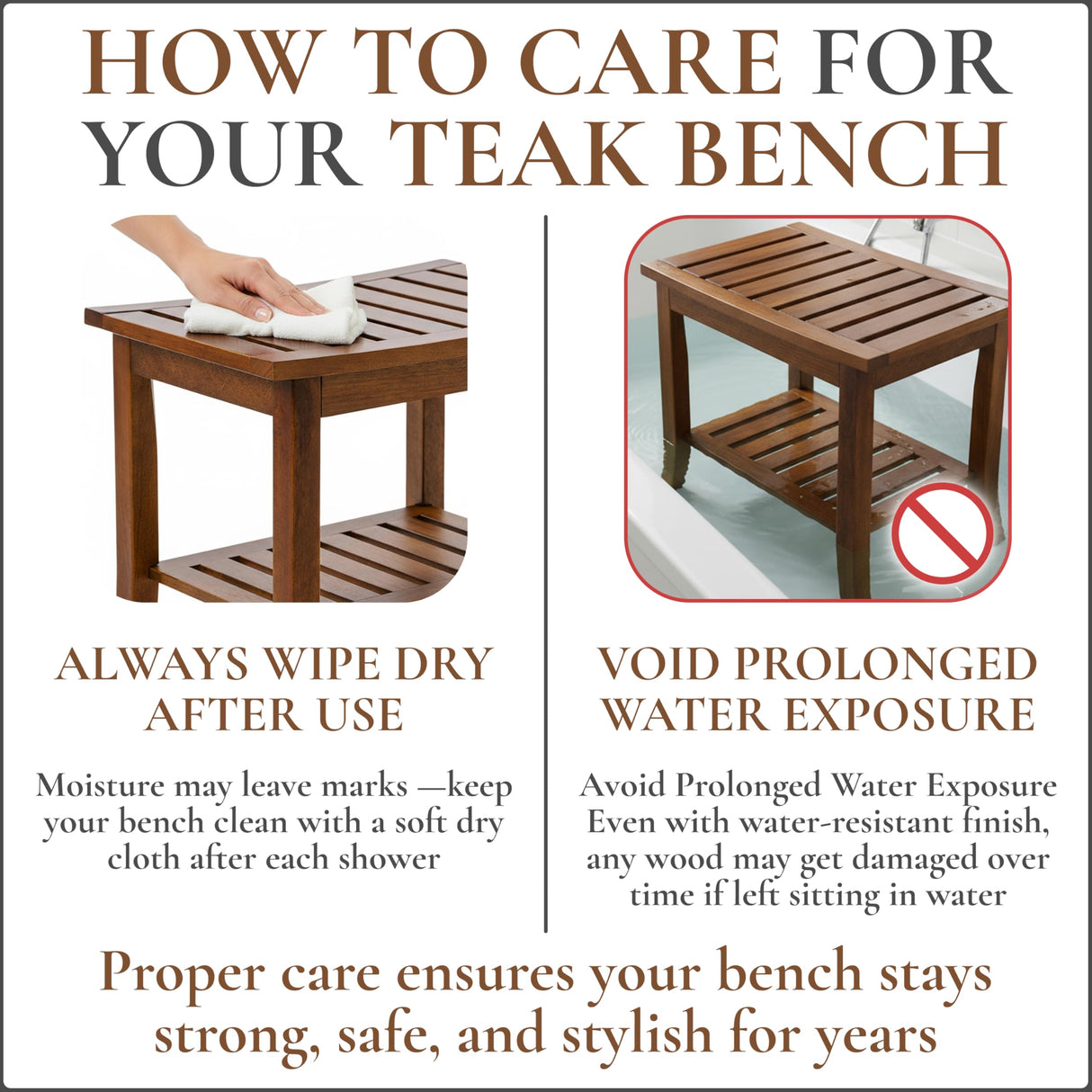 HOW TO CARE FOR YOUR TEAK BENCH

ALWAYS WIPE DRY AFTER USE

Moisture may leave marks —keep your bench clean with a soft dry cloth after each shower

VOID PROLONGED WATER EXPOSURE

Avoid Prolonged Water Exposure Even with water-resistant finish, any wood may get damaged over time if left sitting in water

Proper care ensures your bench stays strong, safe, and stylish for years