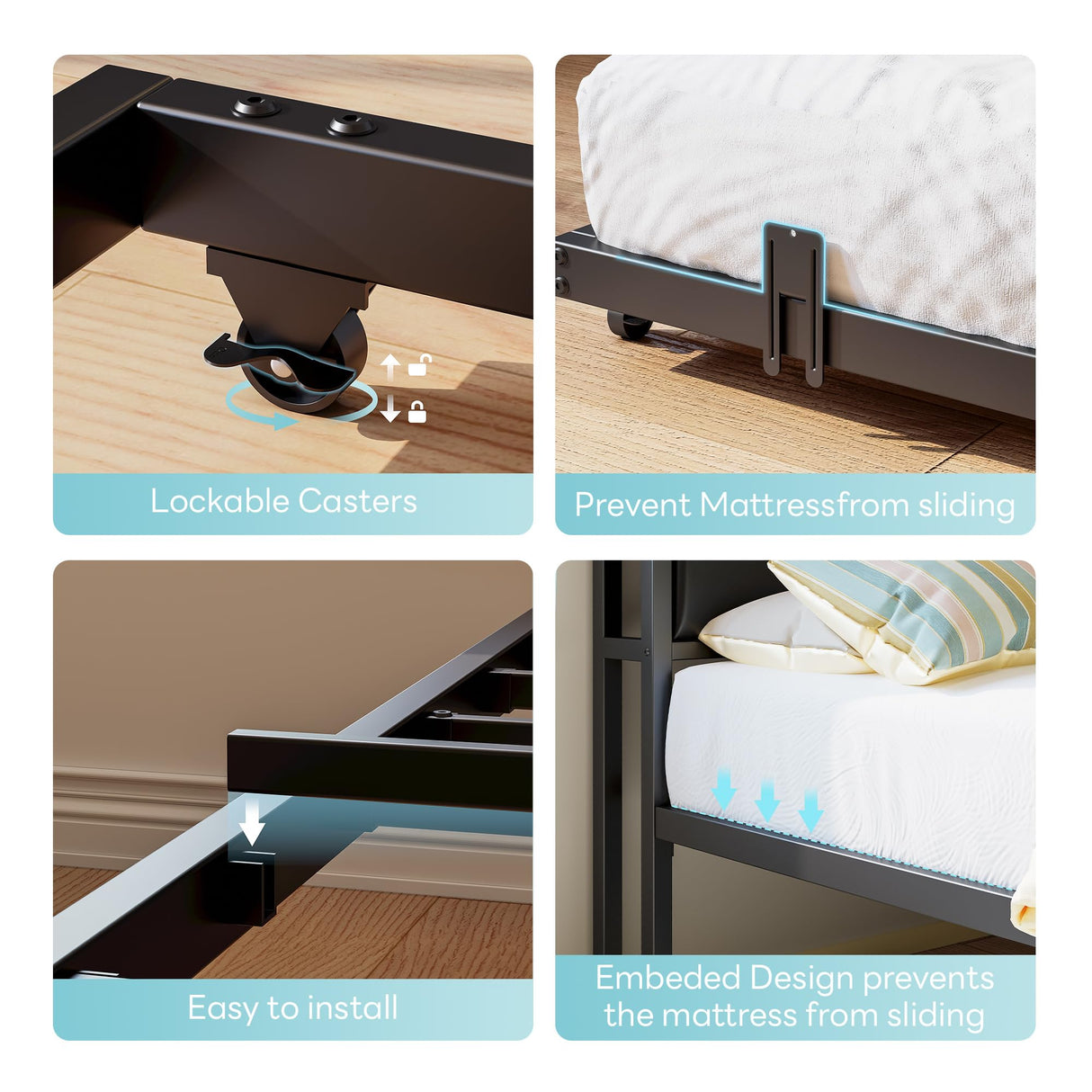 Lockable Casters

Prevent Mattressfrom sliding

Easy to install

Embeded Design prevents the mattress from sliding