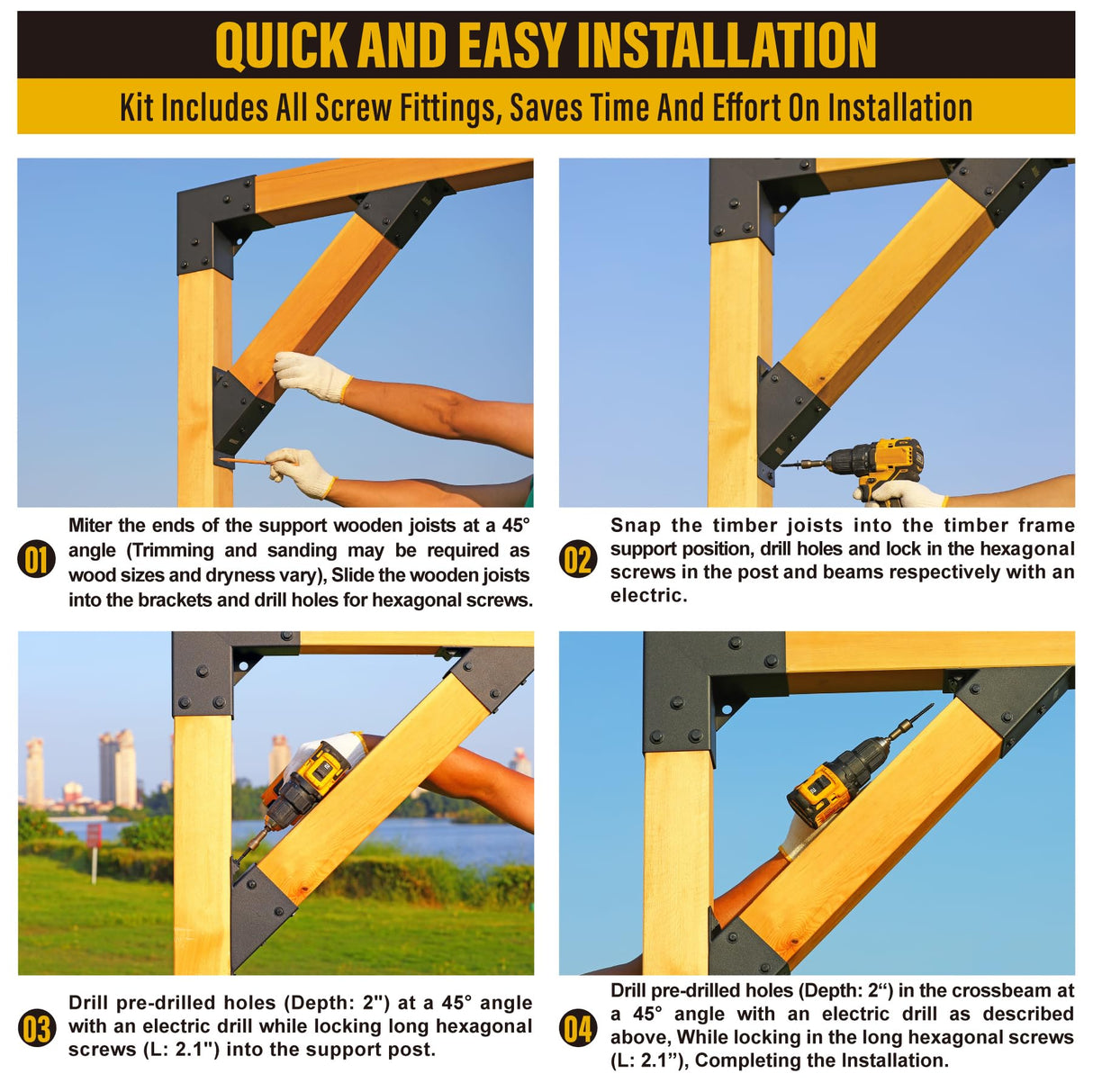 QUICK AND EASY INSTALLATION

Kit Includes All Screw Fittings, Saves Time And Effort On Installation

01 Miter the ends of the support wooden joists at a 45° angle (Trimming and sanding may be required as wood sizes and dryness vary), Slide the wooden joists into the brackets and drill holes for hexagonal screws.

02 Snap the timber joists into the timber frame support position, drill holes and lock in the hexagonal screws in the post and beams respectively with an electric.

03 Drill pre-drilled holes (Depth: 2") at a 45° angle with an electric drill while locking long hexagonal screws (L: 2.1") into the support post.

04 Drill pre-drilled holes (Depth: 2“) in the crossbeam at a 45° angle with an electric drill as described above, While locking in the long hexagonal screws (L: 2.1”), Completing the Installation.