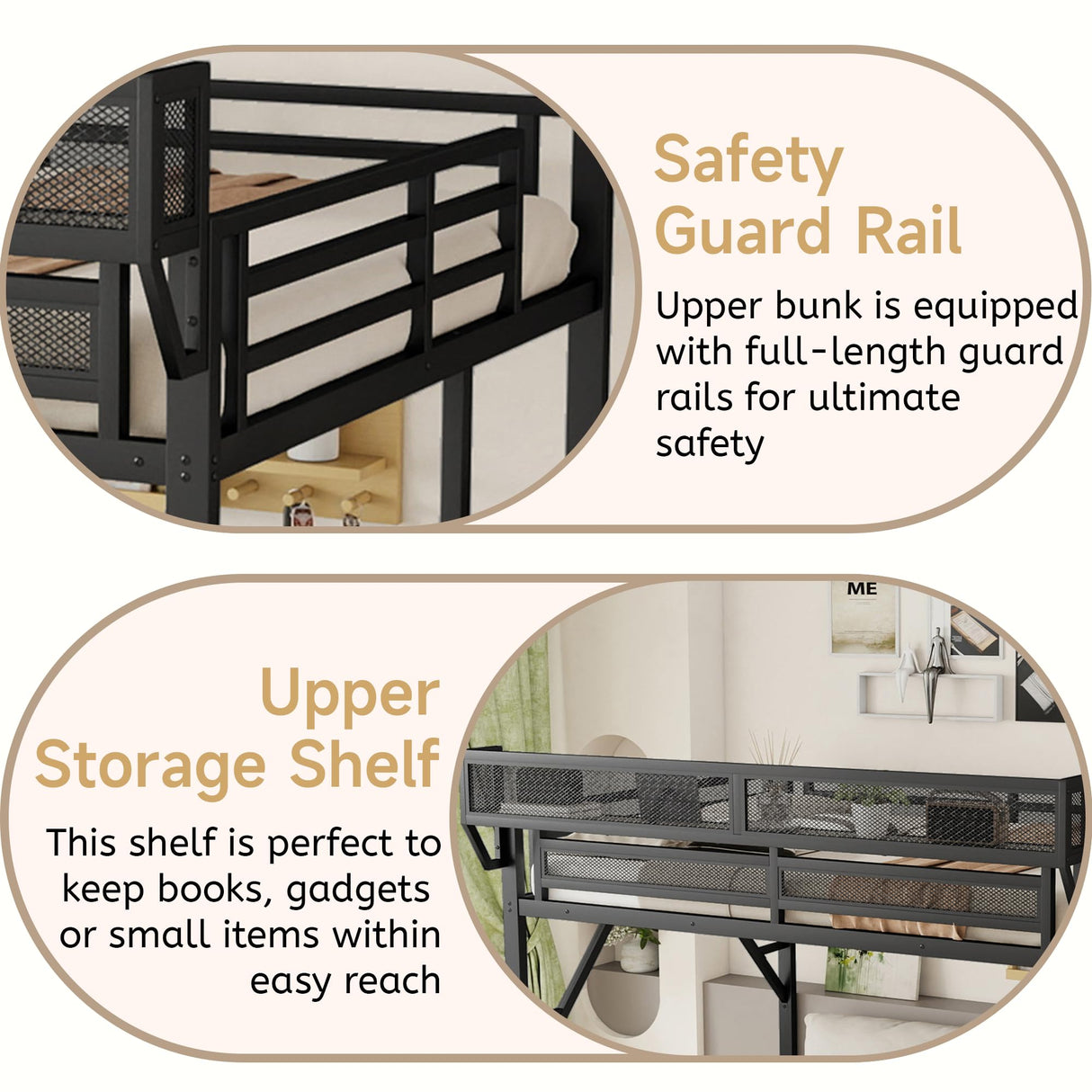 Safety Guard Rail

Upper bunk is equipped with full-length guard rails for ultimate safety

ME

Upper Storage Shelf

This shelf is perfect to keep books, gadgets or small items within easy reach