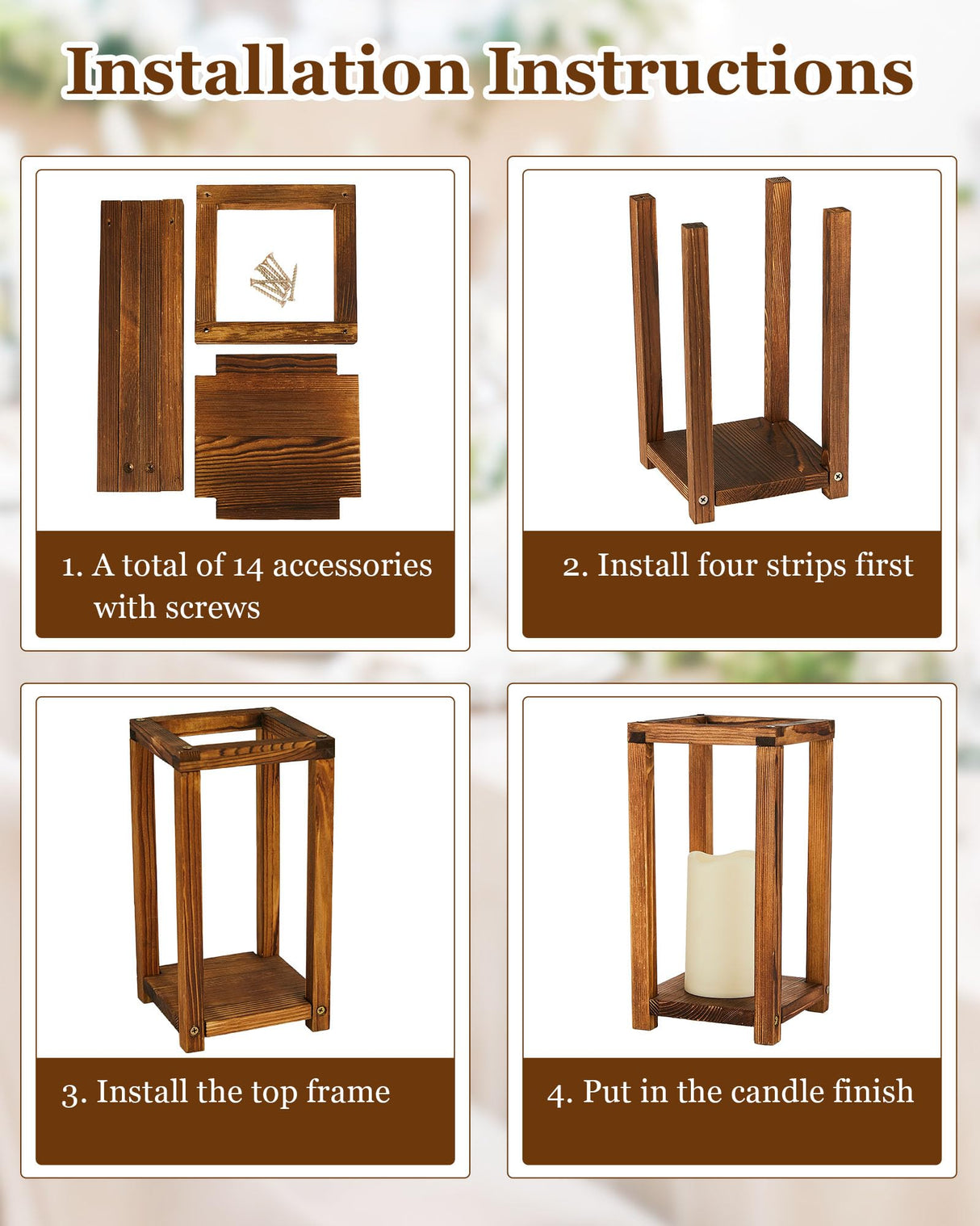 Installation Instructions

1. A total of 14 accessories with screws

2. Install four strips first

3. Install the top frame

4. Put in the candle finish