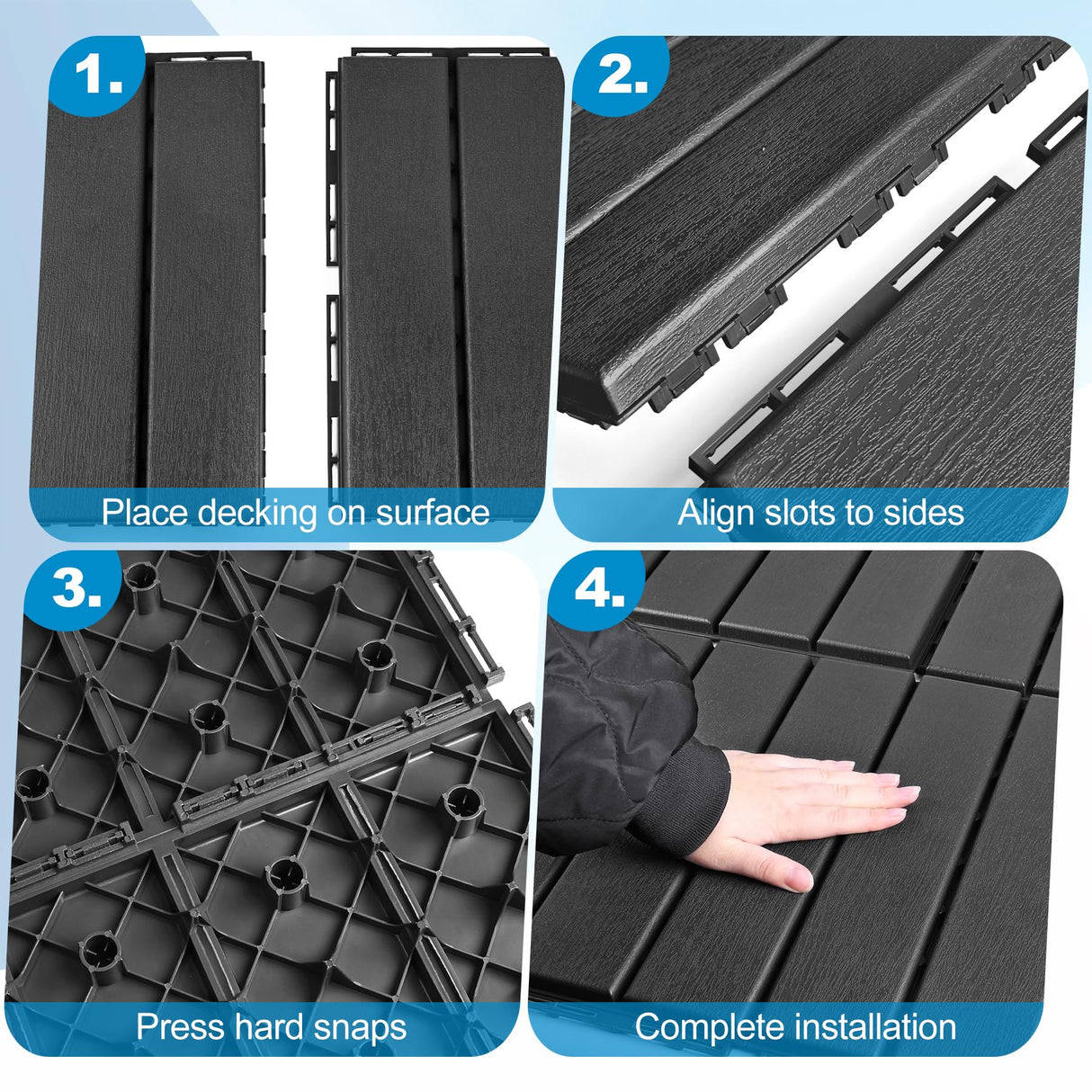 1.

Place decking on surface

2.

Align slots to sides

3.

Press hard snaps

4.

Complete installation