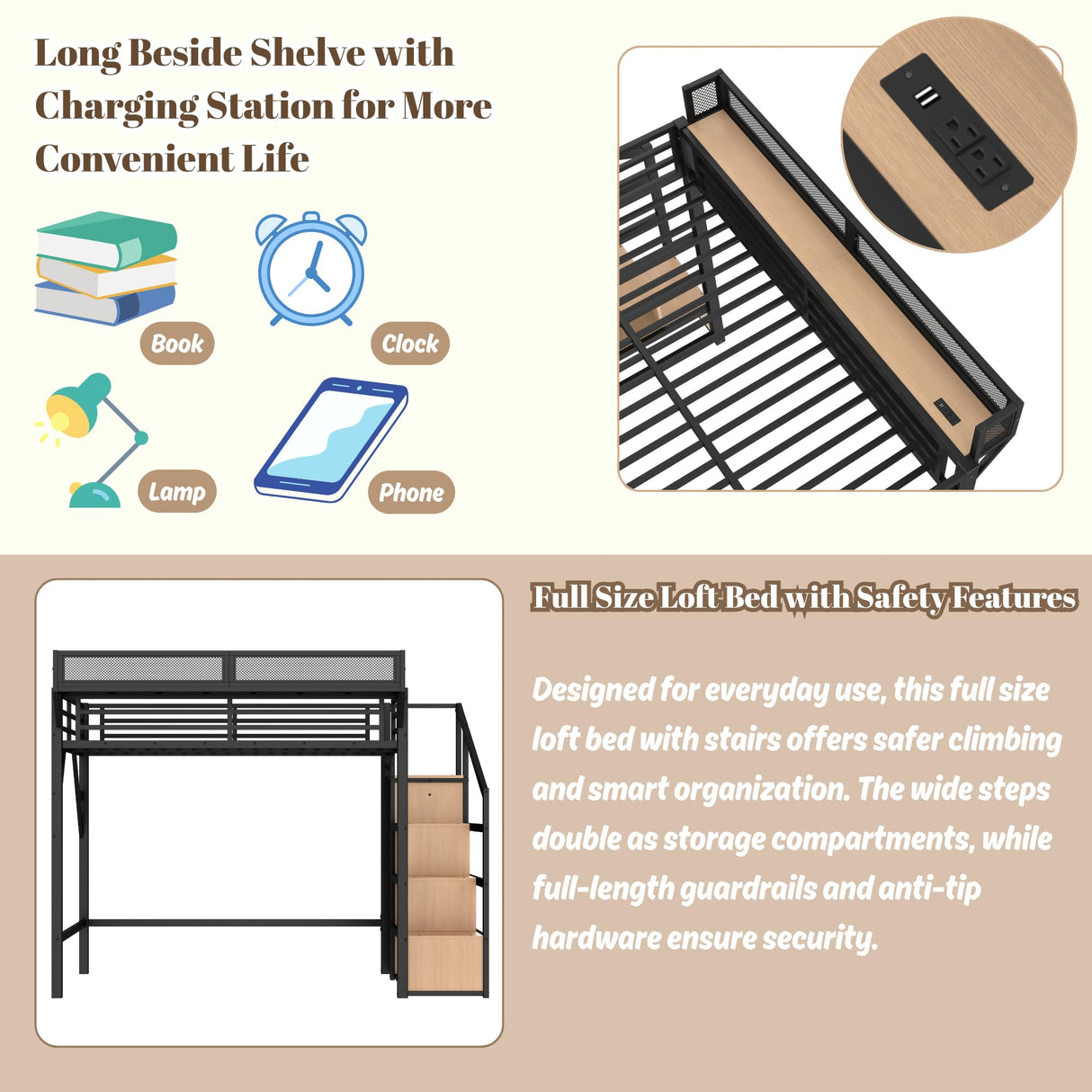 Long Beside Shelve with Charging Station for More Convenient Life

Book

Clock

Lamp

Phone

Full Size Loft Bed with Safety Features

Designed for everyday use, this full size loft bed with stairs offers safer climbing and smart organization. The wide steps double as storage compartments, while full-length guardrails and anti-tip hardware ensure security.