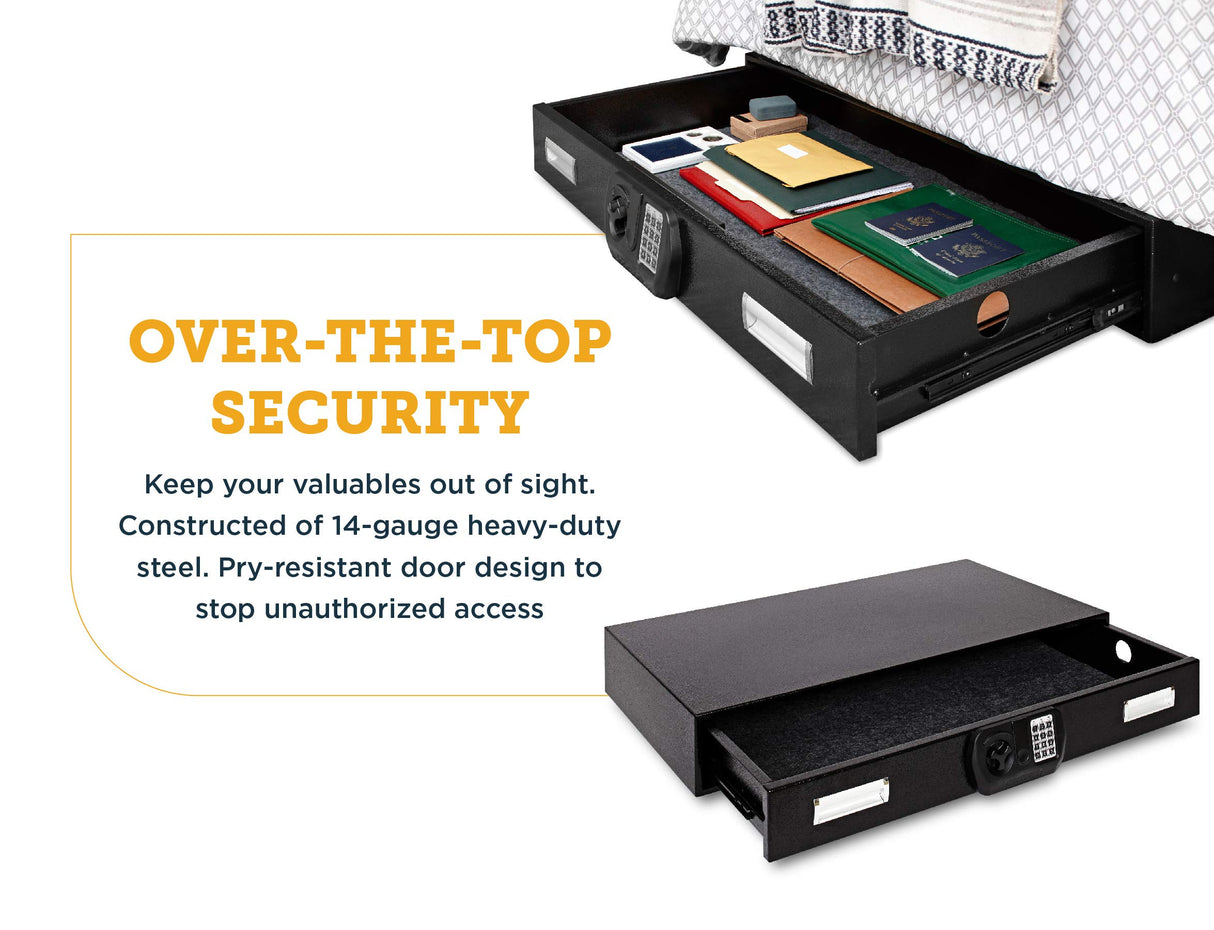 OVER-THE-TOP SECURITY

Keep your valuables out of sight. Constructed of 14-gauge heavy-duty steel. Pry-resistant door design to stop unauthorized access