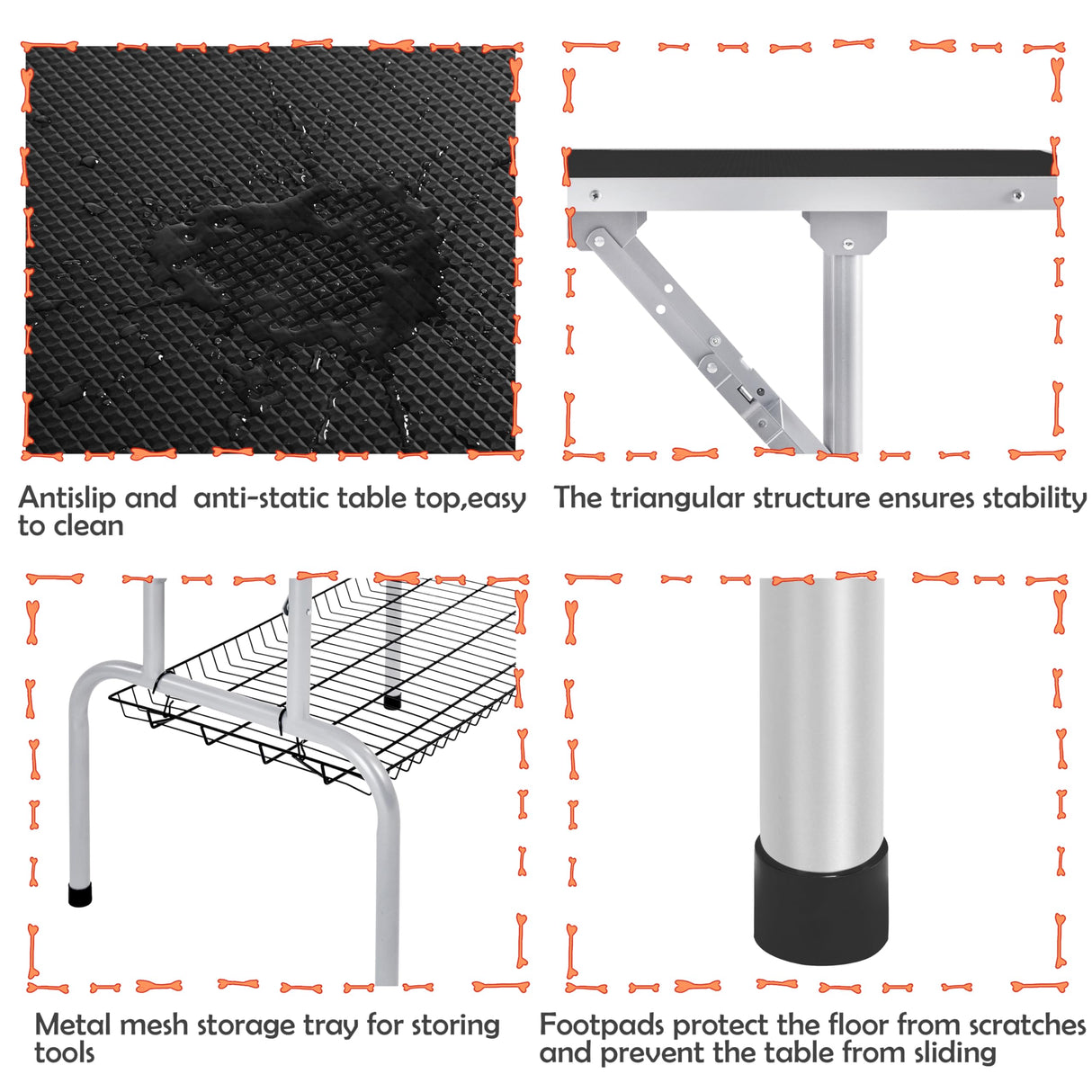 Antislip and  anti-static table top,easy to clean

The triangular structure ensures stability

Metal mesh storage tray for storing tools

Footpads protect the floor from scratches and prevent the table from sliding